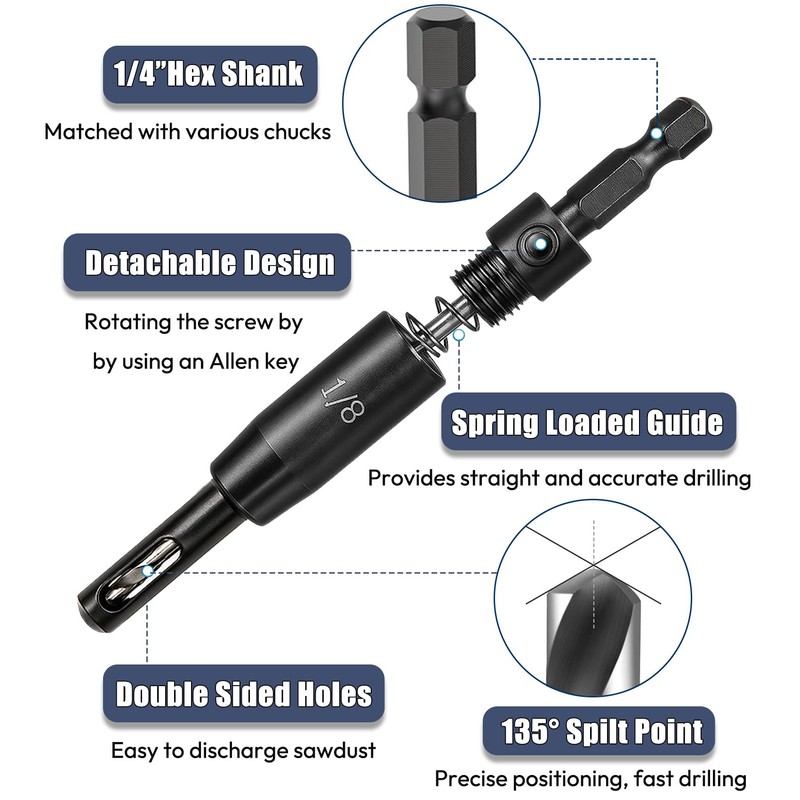 1/4"Hex Shank

Matched with various chucks

Detachable Design

Rotating the screw by by using an Allen key

1/8

Spring Loaded Guide

Provides straight and accurate drilling

Double Sided Holes

Easy to discharge sawdust

135° Spilt Point

Precise positioning, fast drilling