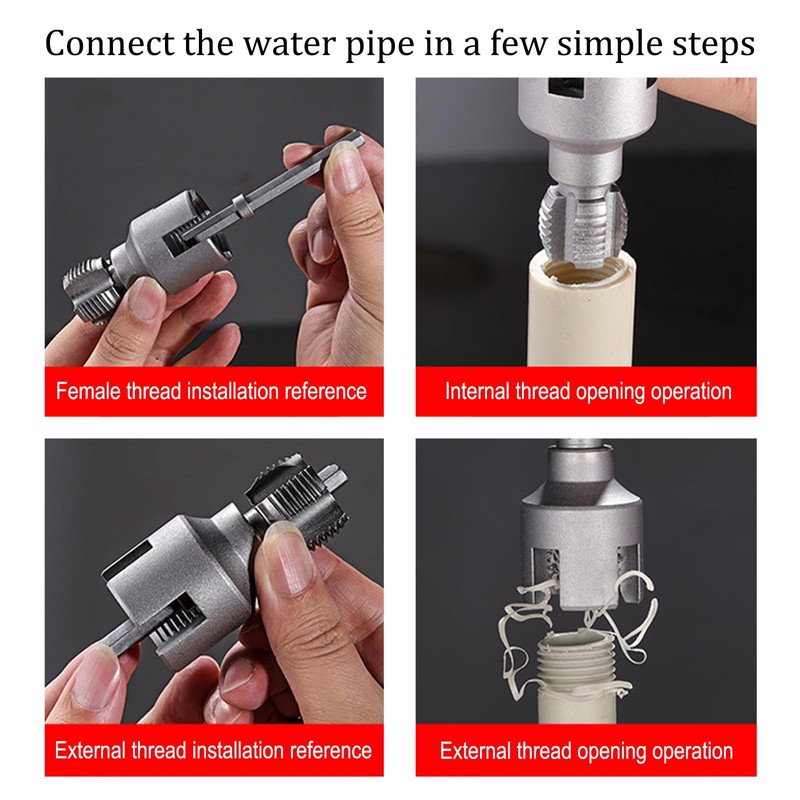 Connect the water pipe in a few simple steps

Female thread installation reference

Internal thread opening operation

External thread installation reference

External thread opening operation