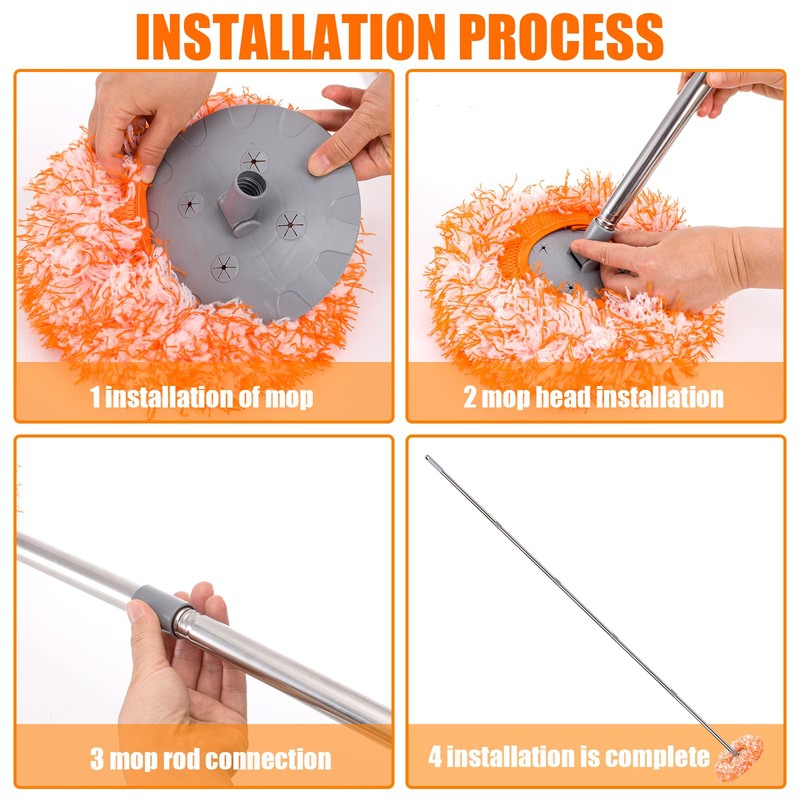 INSTALLATION PROCESS

1 installation of mop

2 mop head installation

3 mop rod connection

4 installation is complete