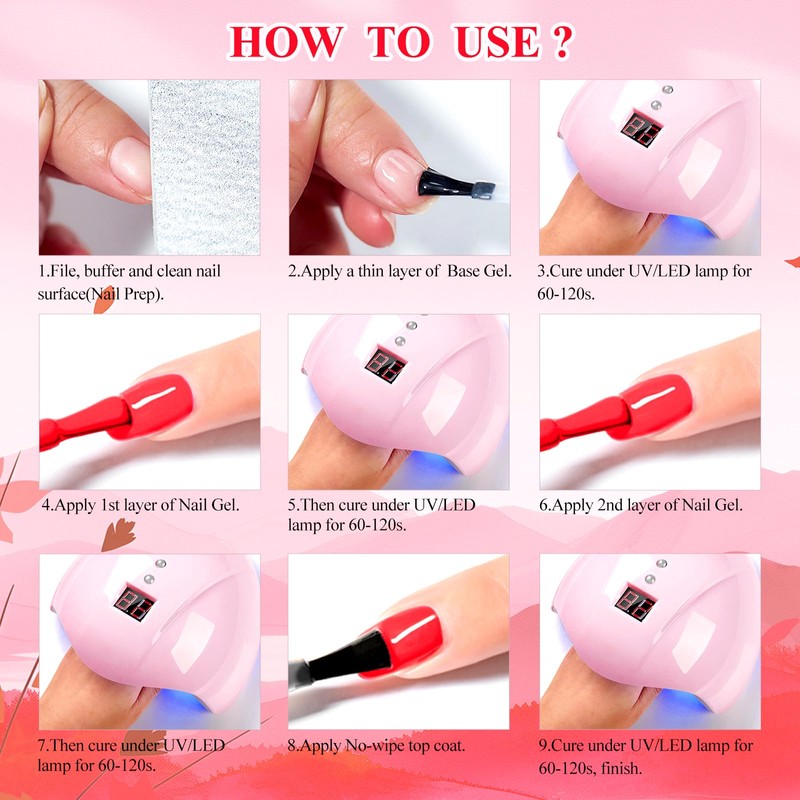 HOW TO USE ?

1.File, buffer and clean nail surface(Nail Prep).

2.Apply a thin layer of Base Gel.

3.Cure under UV/LED lamp for 60-120s.

4.Apply 1st layer of Nail Gel.

5.Then cure under UV/LED lamp for 60-120s.

6.Apply 2nd layer of Nail Gel.

7.Then cure under UV/LED lamp for 60-120s.

8.Apply No-wipe top coat.

9.Cure under UV/LED lamp for 60-120s, finish.