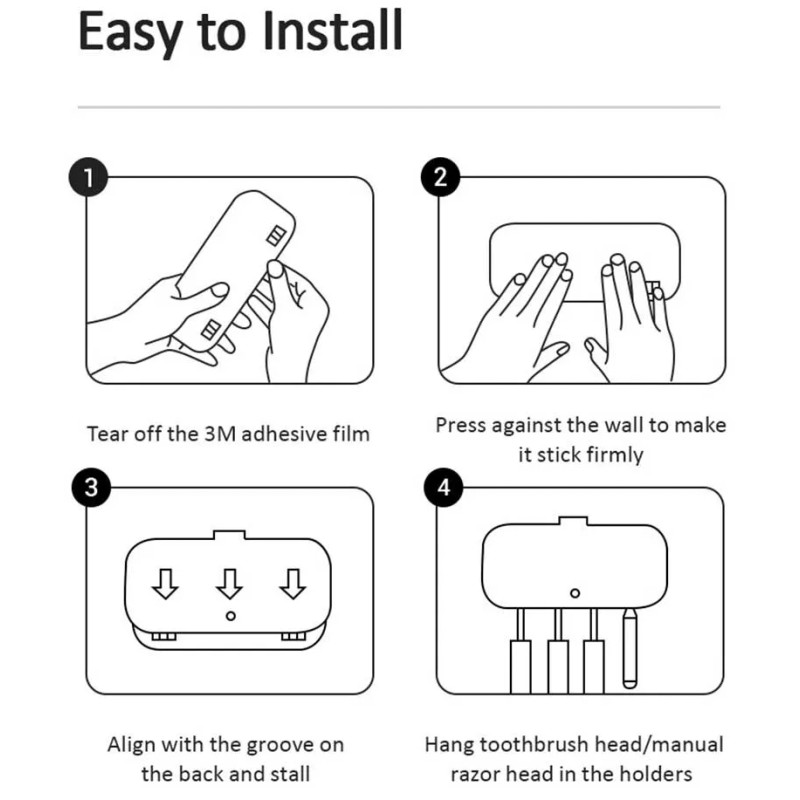 Easy to Install

1

Tear off the 3M adhesive film

2

Press against the wall to make it stick firmly

3

Align with the groove on the back and stall

4

Hang toothbrush head/manual razor head in the holders