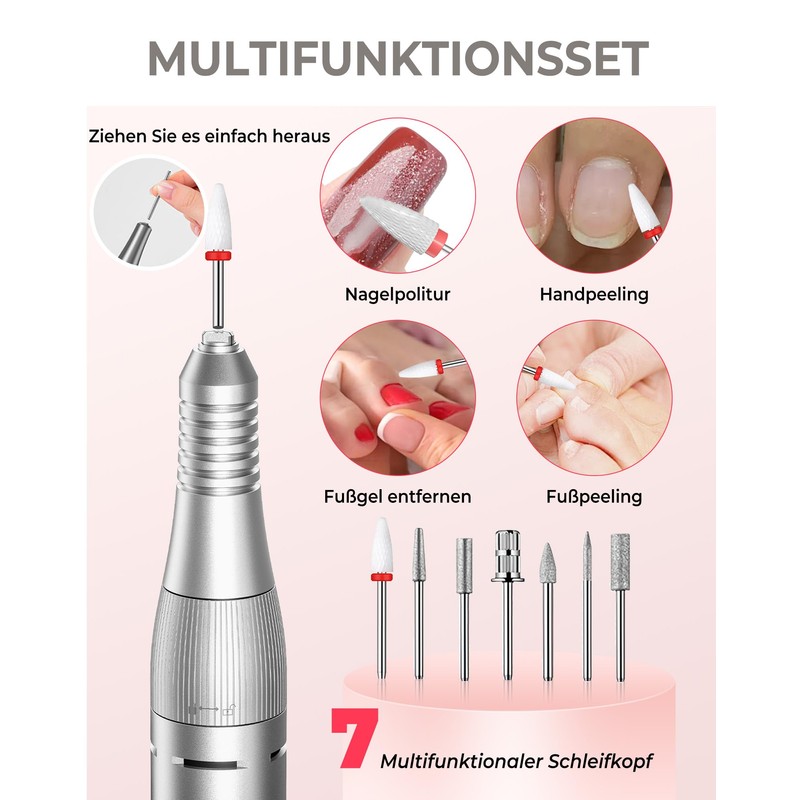 MULTIFUNKTIONSSET

Ziehen Sie es einfach heraus

Nagelpolitur

Handpeeling

Fußgel entfernen

Fußpeeling

7 Multifunktionaler Schleifkopf