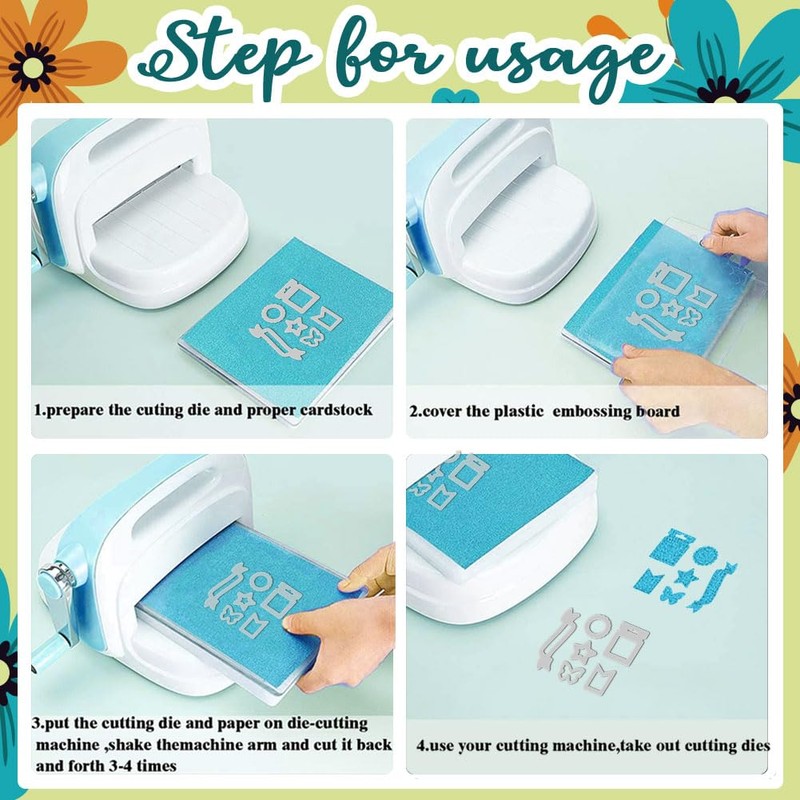 Step for usage

1.prepare the cuting die and proper cardstock

2.cover the plastic embossing board

3.put the cutting die and paper on die-cutting machine ,shake themachine arm and cut it back and forth 3-4 times

4.use your cutting machine,take out cutting dies