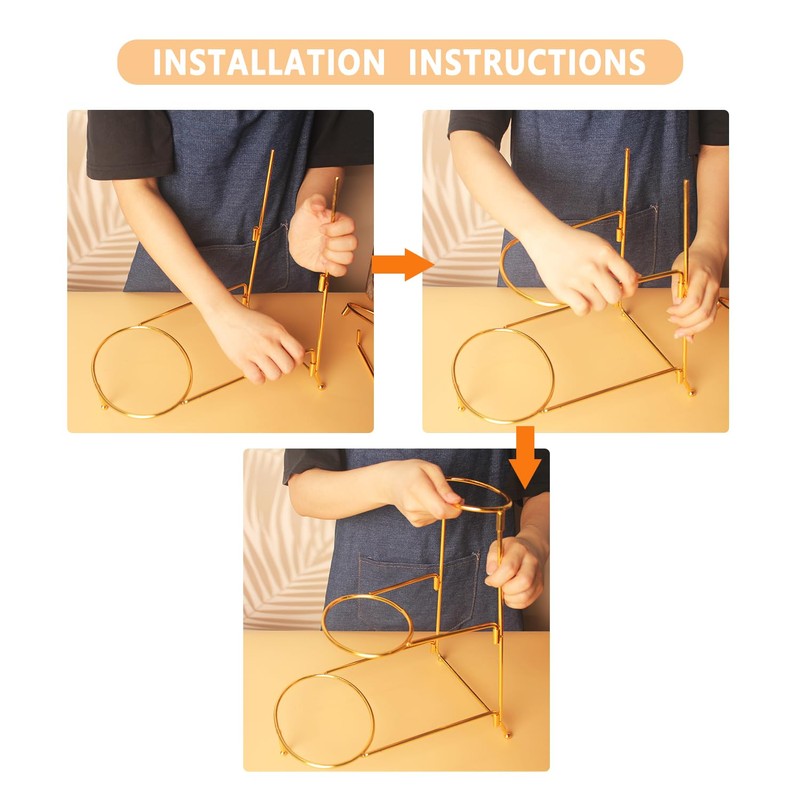 INSTALLATION INSTRUCTIONS