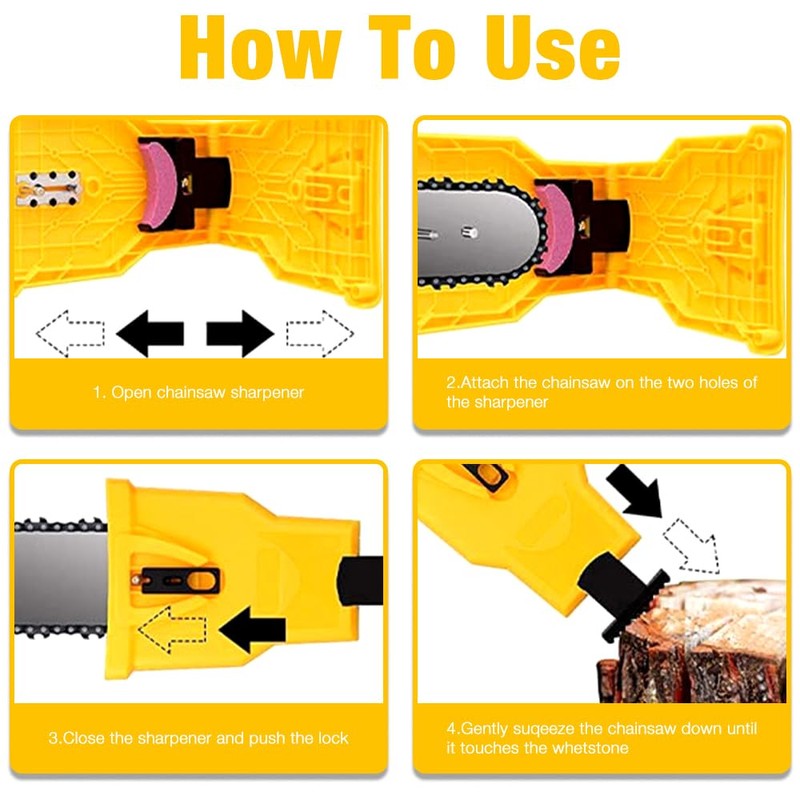 How To Use

1. Open chainsaw sharpener

2.Attach the chainsaw on the two holes of the sharpener

3.Close the sharpener and push the lock

4.Gently suqeeze the chainsaw down until it touches the whetstone