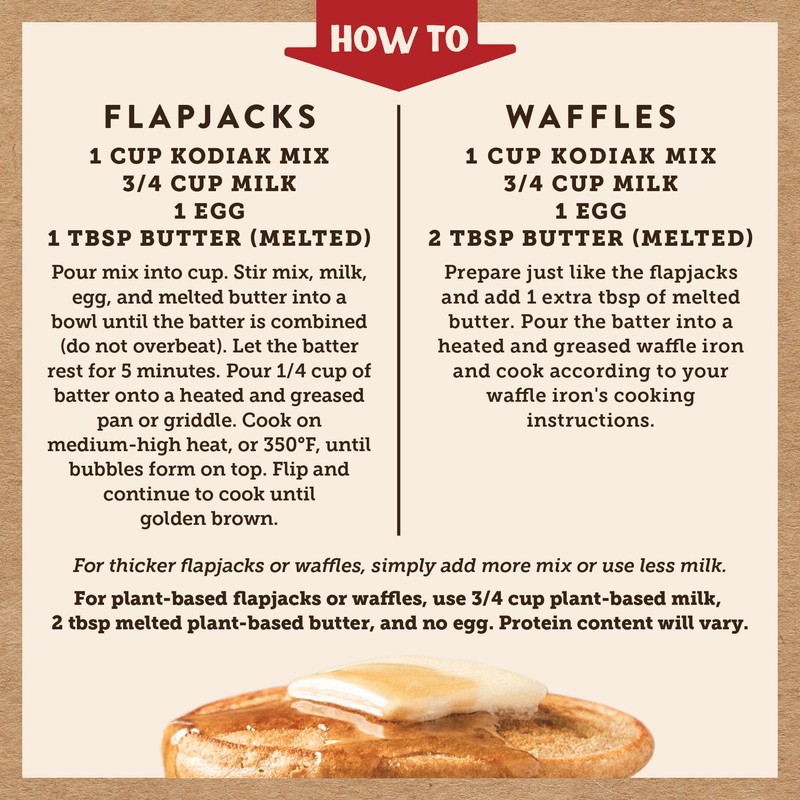 HOW TO

FLAPJACKS

1 CUP KODIAK MIX
3/4 CUP MILK
1 EGG
1 TBSP BUTTER (MELTED)

Pour mix into cup. Stir mix, milk, egg, and melted butter into a bowl until the batter is combined (do not overbeat). Let the batter rest for 5 minutes. Pour 1/4 cup of batter onto a heated and greased pan or griddle. Cook on medium-high heat, or 350°F, until bubbles form on top. Flip and continue to cook until golden brown.

WAFFLES

1 CUP KODIAK MIX
3/4 CUP MILK
1 EGG
2 TBSP BUTTER (MELTED)

Prepare just like the flapjacks and add 1 extra tbsp of melted butter. Pour the batter into a heated and greased waffle iron and cook according to your waffle iron's cooking instructions.

For thicker flapjacks or waffles, simply add more mix or use less milk.

For plant-based flapjacks or waffles, use 3/4 cup plant-based milk, 2 tbsp melted plant-based butter, and no egg. Protein content will vary.