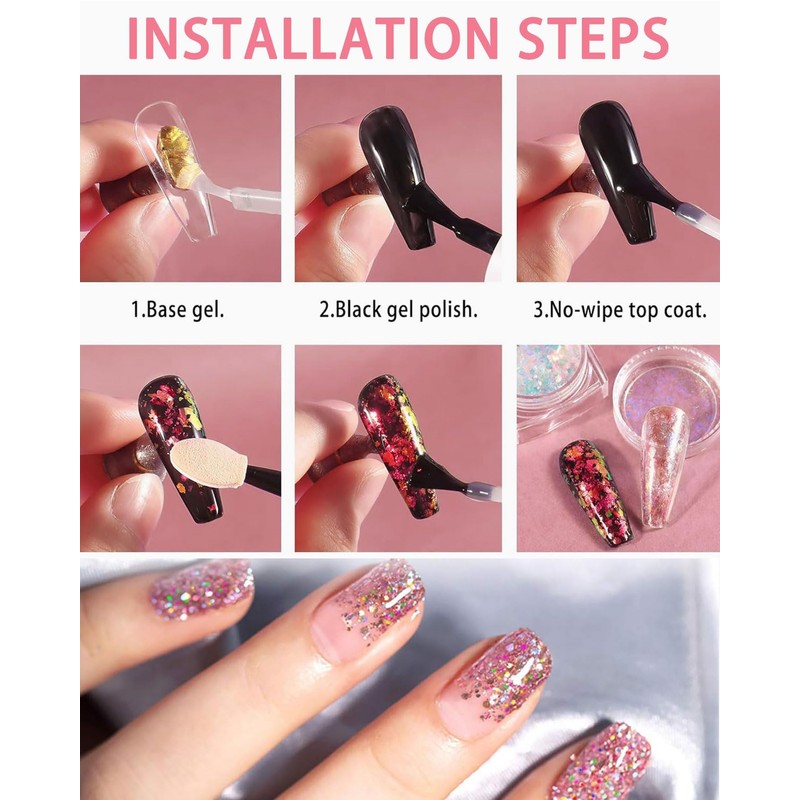 INSTALLATION STEPS

1.Base gel.

2.Black gel polish.

3.No-wipe top coat.