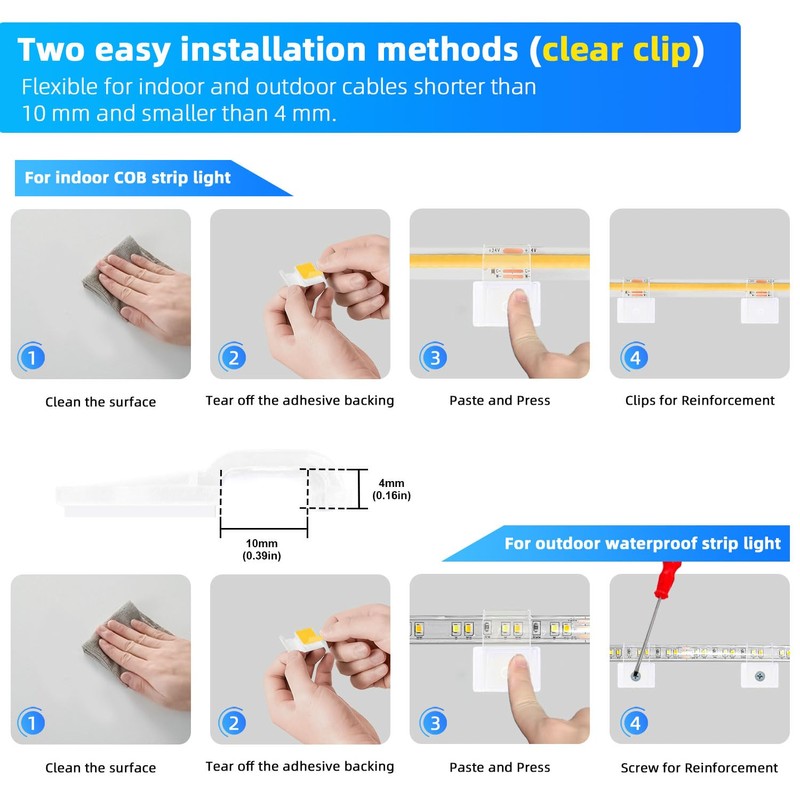 Two easy installation methods (clear clip)
Flexible for indoor and outdoor cables shorter than 10 mm and smaller than 4 mm.

For indoor COB strip light

1
Clean the surface

2
Tear off the adhesive backing

3
Paste and Press

4
Clips for Reinforcement

4mm
(0.16in)

10mm
(0.39in)

For outdoor waterproof strip light

1
Clean the surface

2
Tear off the adhesive backing

3
Paste and Press

4
Screw for Reinforcement