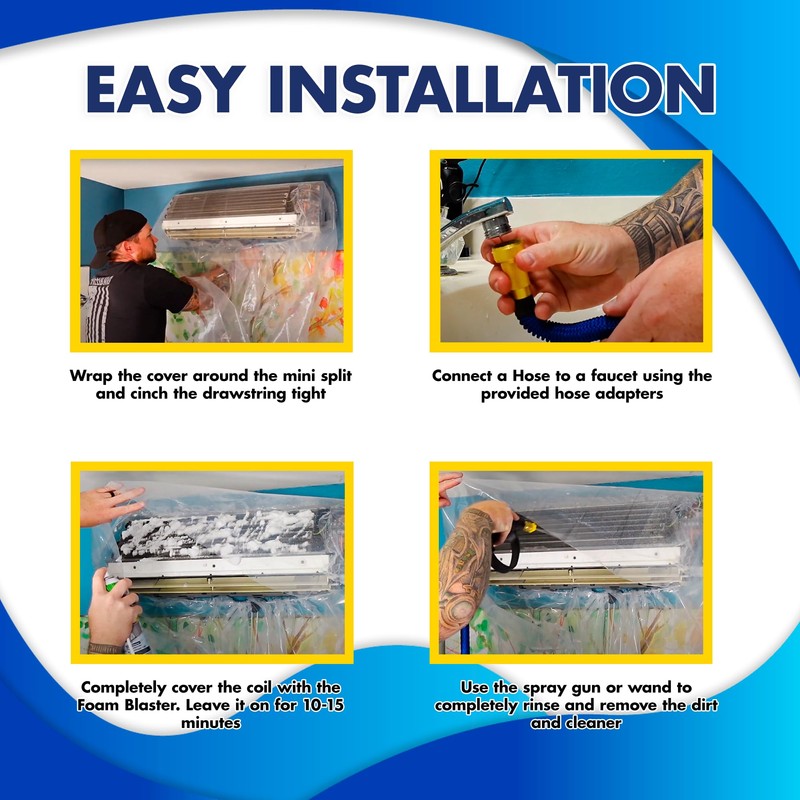 EASY INSTALLATION

Wrap the cover around the mini split and cinch the drawstring tight

Connect a Hose to a faucet using the provided hose adapters

Completely cover the coil with the Foam Blaster. Leave it on for 10-15 minutes

Use the spray gun or wand to completely rinse and remove the dirt and cleaner