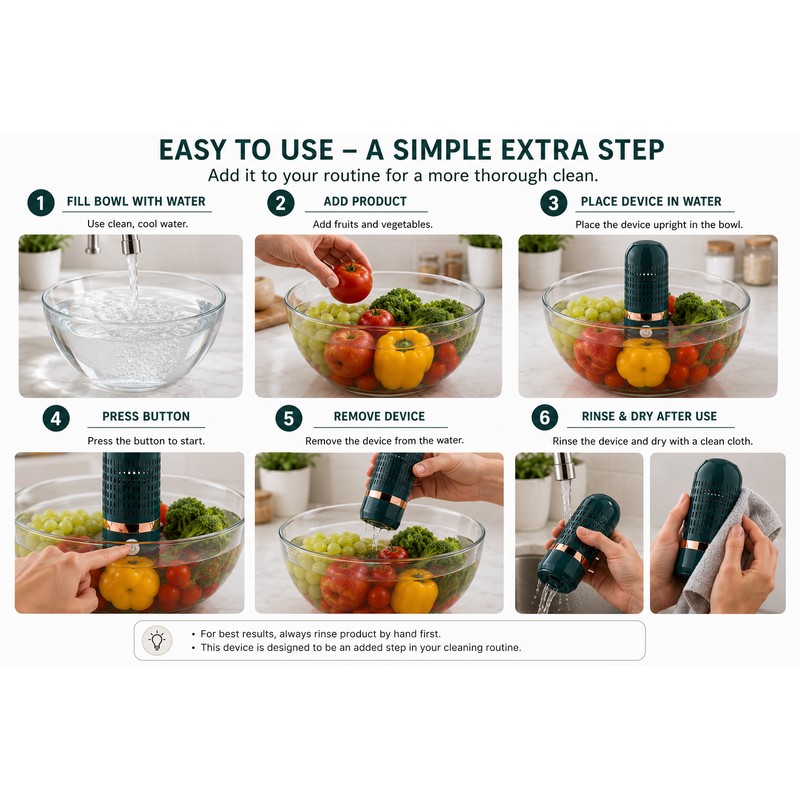 EASY TO USE – A SIMPLE EXTRA STEP
Add it to your routine for a more thorough clean.

1 FILL BOWL WITH WATER
Use clean, cool water.

2 ADD PRODUCT
Add fruits and vegetables.

3 PLACE DEVICE IN WATER
Place the device upright in the bowl.

4 PRESS BUTTON
Press the button to start.

5 REMOVE DEVICE
Remove the device from the water.

6 RINSE & DRY AFTER USE
Rinse the device and dry with a clean cloth.

• For best results, always rinse product by hand first.
• This device is designed to be an added step in your cleaning routine.