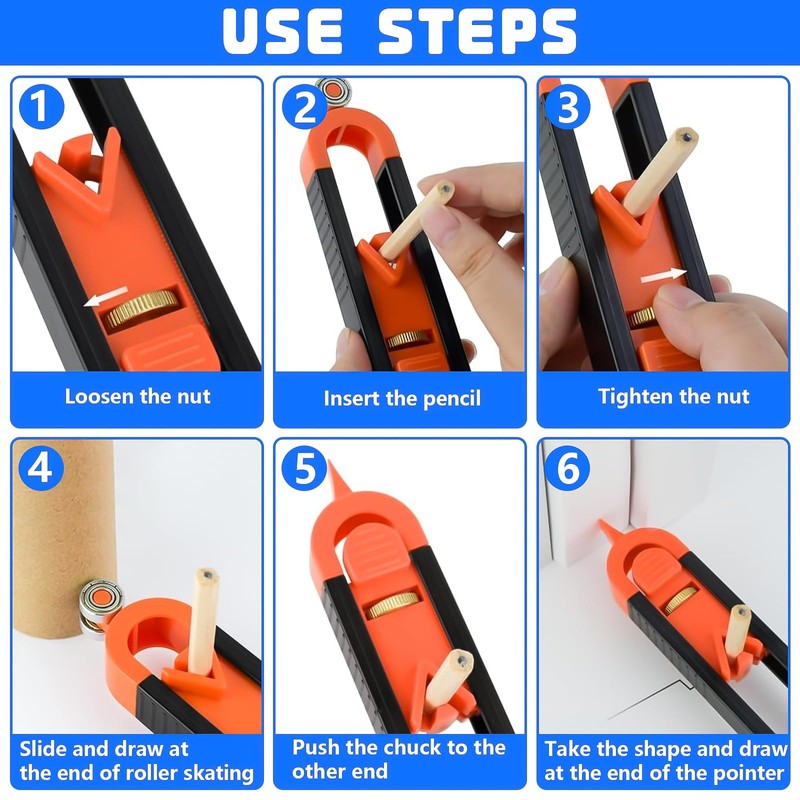 USE STEPS

1
Loosen the nut

2
Insert the pencil

3
Tighten the nut

4
Slide and draw at the end of roller skating

5
Push the chuck to the other end

6
Take the shape and draw at the end of the pointer