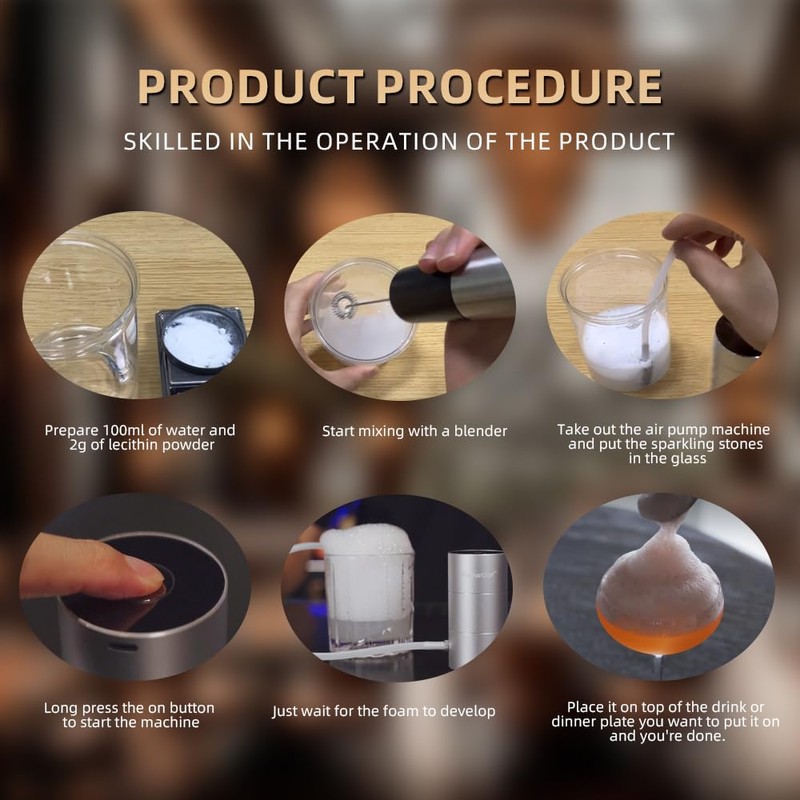 PRODUCT PROCEDURE

SKILLED IN THE OPERATION OF THE PRODUCT

Prepare 100ml of water and 2g of lecithin powder

Start mixing with a blender

Take out the air pump machine and put the sparkling stones in the glass

Long press the on button to start the machine

Just wait for the foam to develop

Place it on top of the drink or dinner plate you want to put it on and you're done.