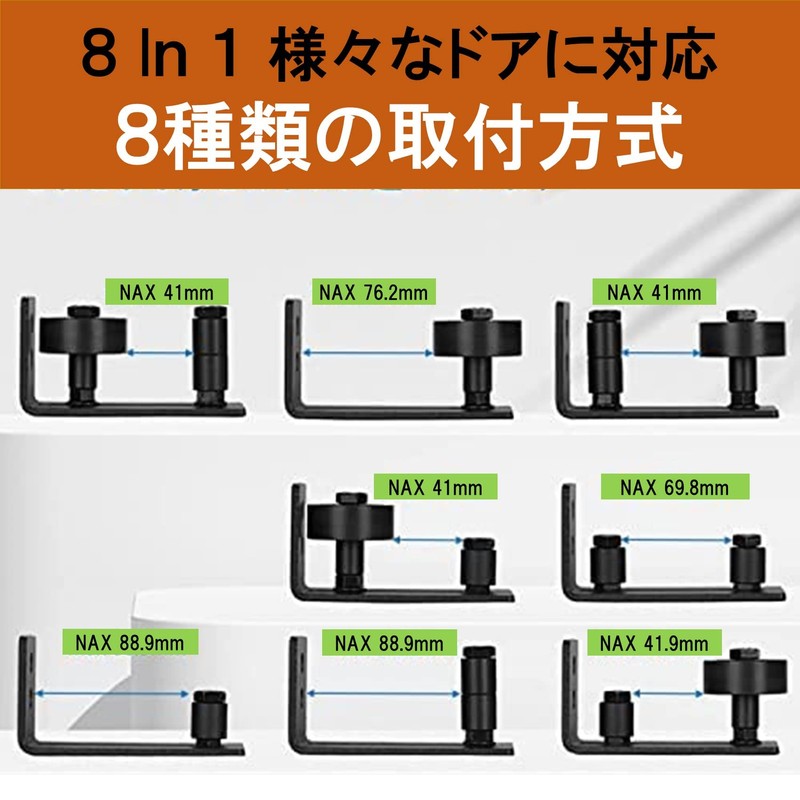 8 In 1 様々なドアに対応
8種類の取付方式

NAX 41mm

NAX 76.2mm

NAX 41mm

NAX 41mm

NAX 69.8mm

NAX 88.9mm

NAX 88.9mm

NAX 41.9mm