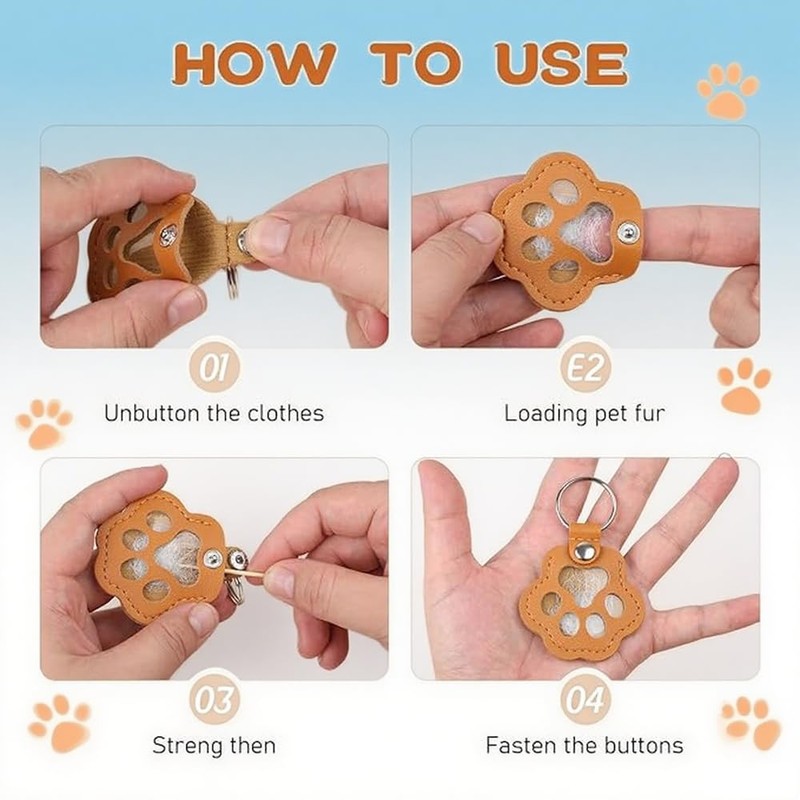 HOW TO USE

01
Unbutton the clothes

E2
Loading pet fur

03
Streng then

04
Fasten the buttons