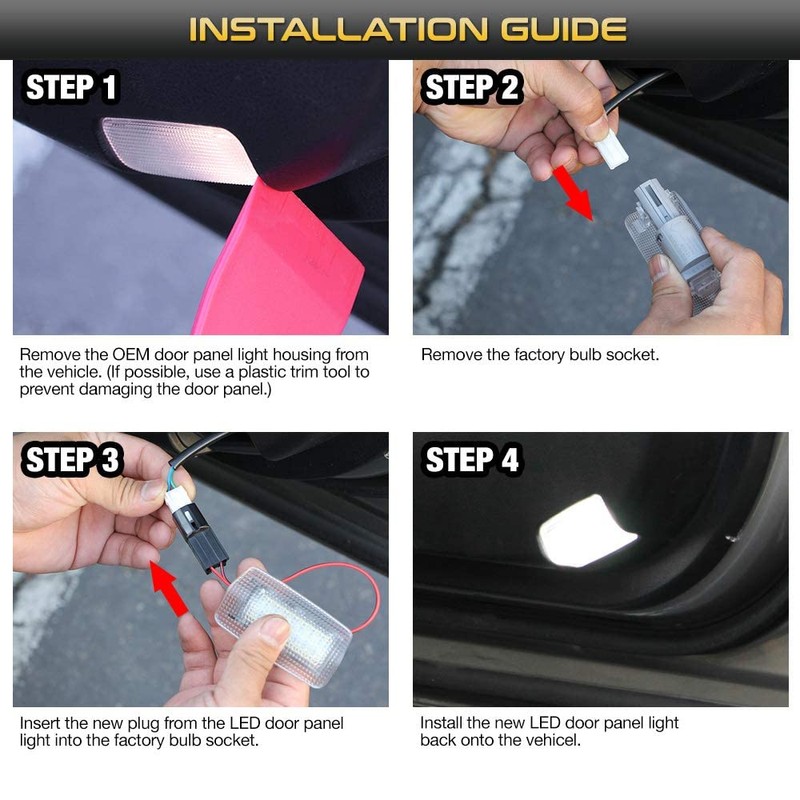 INSTALLATION GUIDE

STEP 1

Remove the OEM door panel light housing from the vehicle. (If possible, use a plastic trim tool to prevent damaging the door panel.)

STEP 2

Remove the factory bulb socket.

STEP 3

Insert the new plug from the LED door panel light into the factory bulb socket.

STEP 4

Install the new LED door panel light back onto the vehicel.