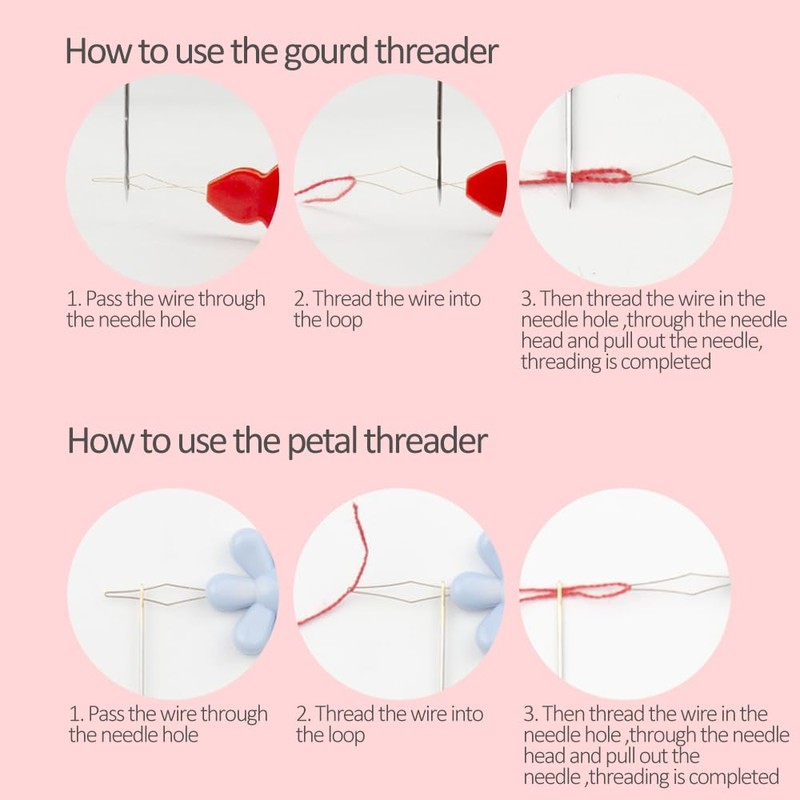 How to use the gourd threader

1. Pass the wire through the needle hole

2. Thread the wire into the loop

3. Then thread the wire in the needle hole ,through the needle head and pull out the needle, threading is completed

How to use the petal threader

1. Pass the wire through the needle hole

2. Thread the wire into the loop

3. Then thread the wire in the needle hole ,through the needle head and pull out the needle ,threading is completed