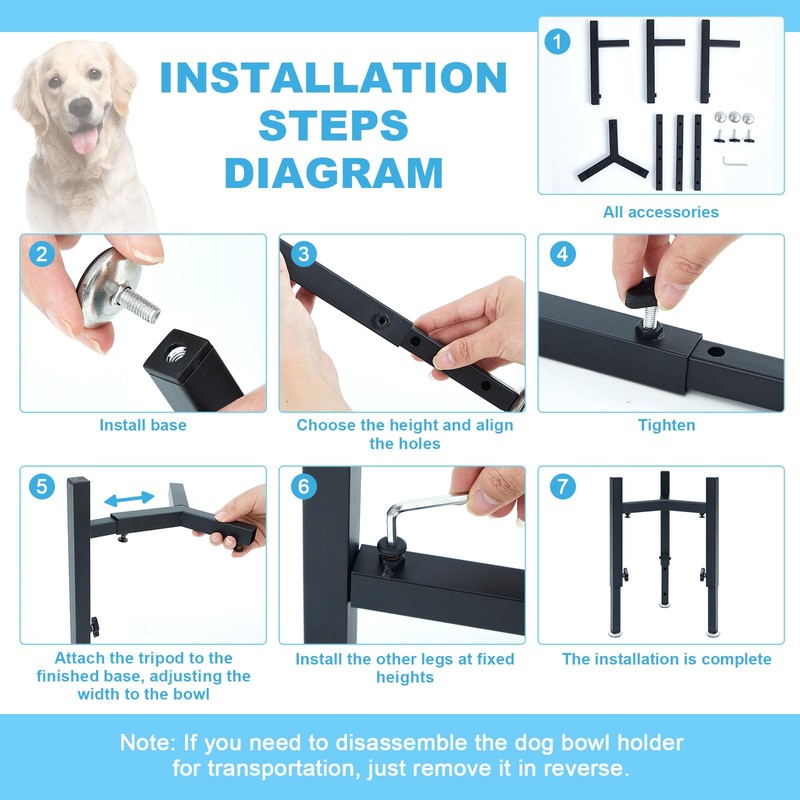 INSTALLATION STEPS DIAGRAM

1

All accessories

2

Install base

3

Choose the height and align the holes

4

Tighten

5

Attach the tripod to the finished base, adjusting the width to the bowl

6

Install the other legs at fixed heights

7

The installation is complete

Note: If you need to disassemble the dog bowl holder for transportation, just remove it in reverse.