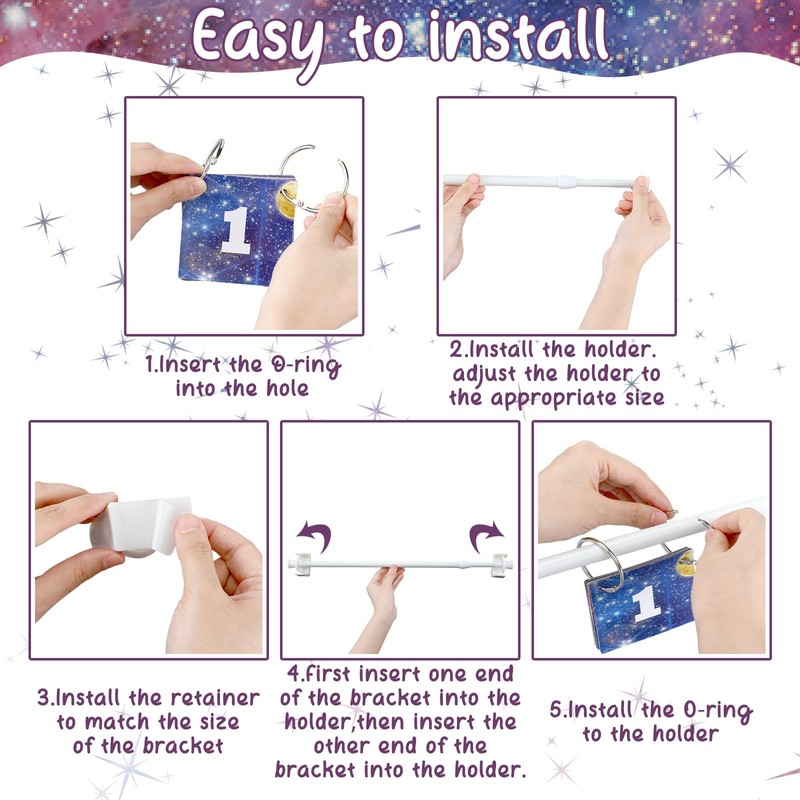 Easy to install

1

1.Insert the O-ring into the hole

2.Install the holder. adjust the holder to the appropriate size

3.Install the retainer to match the size of the bracket

4.first insert one end of the bracket into the holder,then insert the other end of the bracket into the holder.

1

5.Install the O-ring to the holder