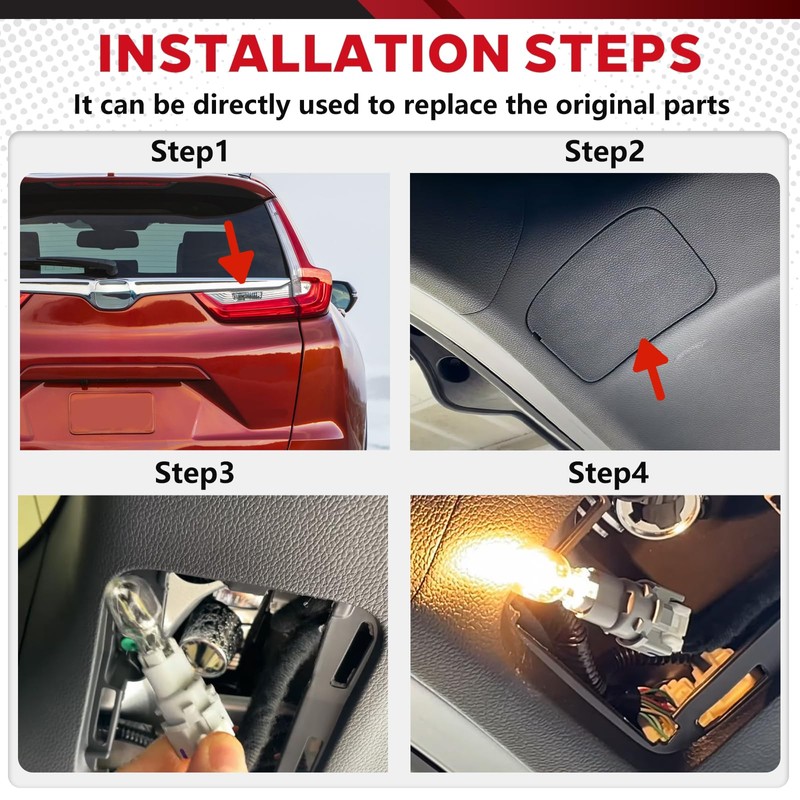 INSTALLATION STEPS
It can be directly used to replace the original parts

Step1

Step2

Step3

Step4