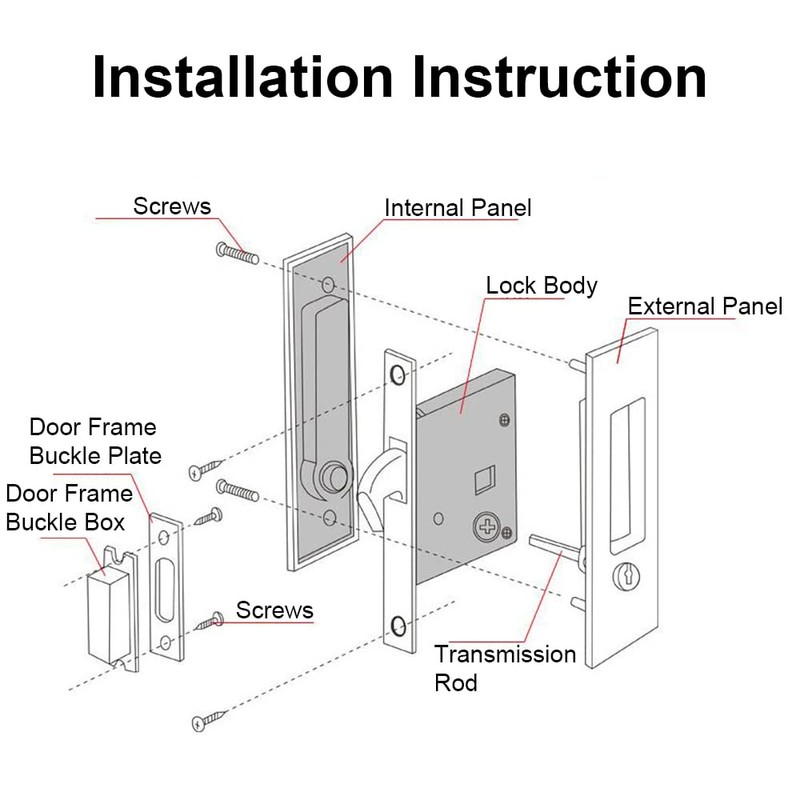 Installation Instruction

Screws

Internal Panel

Lock Body

External Panel

Door Frame Buckle Plate

Door Frame Buckle Box

Screws

Transmission Rod