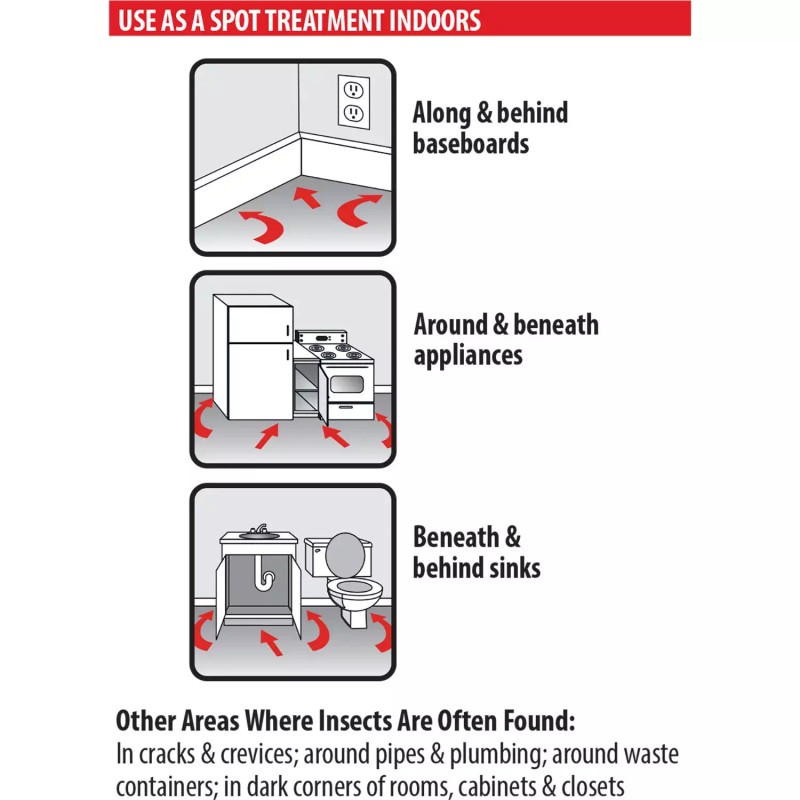 USE AS A SPOT TREATMENT INDOORS

Along & behind baseboards

Around & beneath appliances

Beneath & behind sinks

Other Areas Where Insects Are Often Found:
In cracks & crevices; around pipes & plumbing; around waste containers; in dark corners of rooms, cabinets & closets