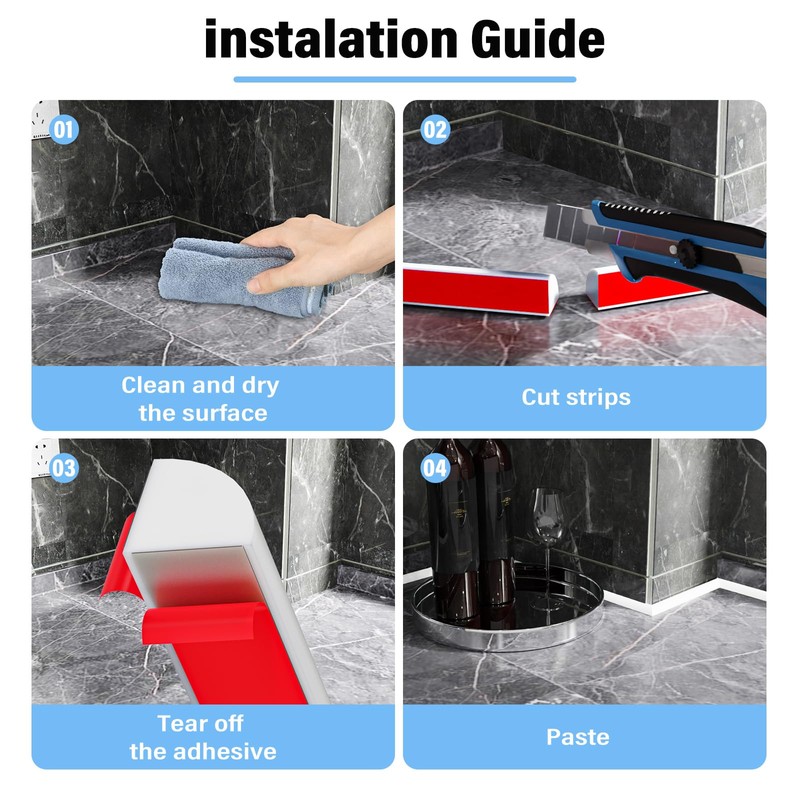 instalation Guide

01

Clean and dry the surface

02

Cut strips

03

Tear off the adhesive

04

Paste