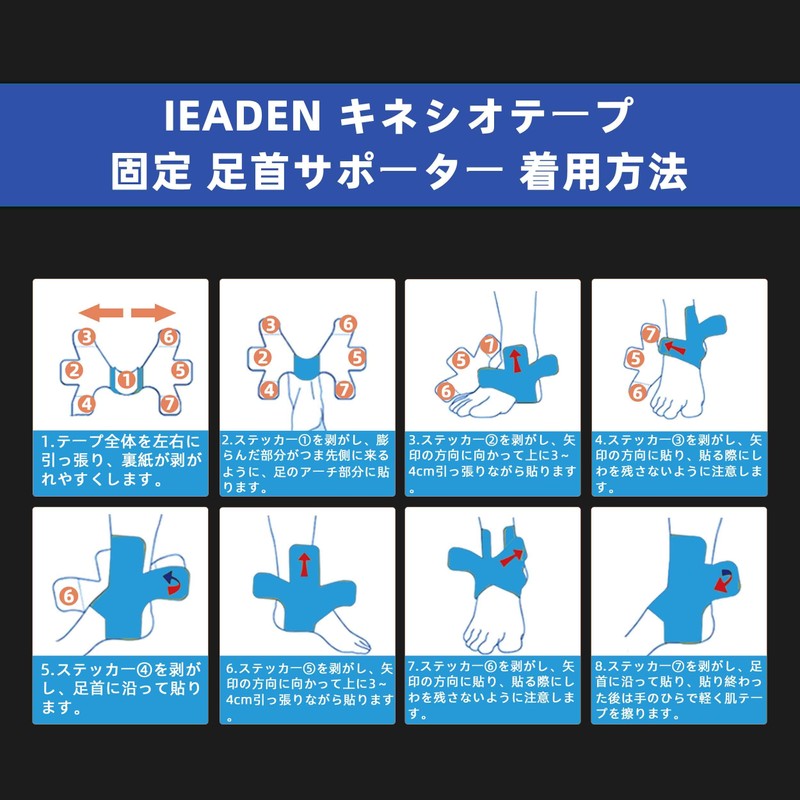 IEADEN キネシオテープ
固定 足首サポーター 着用方法

3 6
2 1 5
4 7

1.テープ全体を左右に引っ張り、裏紙が剥がれやすくします。

3 6
2 5
4 7

2.ステッカー①を剥がし、膨らんだ部分がつま先側に来るように、足のアーチ部分に貼ります。

7
5
6

3.ステッカー②を剥がし、矢印の方向に向かって上に3~4cm引っ張りながら貼ります。

7
5
6

4.ステッカー③を剥がし、矢印の方向に貼り、貼る際にしわを残さないように注意します。

6

5.ステッカー④を剥がし、足首に沿って貼ります。

6.ステッカー⑤を剥がし、矢印の方向に向かって上に3~4cm引っ張りながら貼ります。

7.ステッカー⑥を剥がし、矢印の方向に貼り、貼る際にしわを残さないように注意します。

8.ステッカー⑦を剥がし、足首に沿って貼り、貼り終わった後は手のひらで軽く肌テープを擦ります。