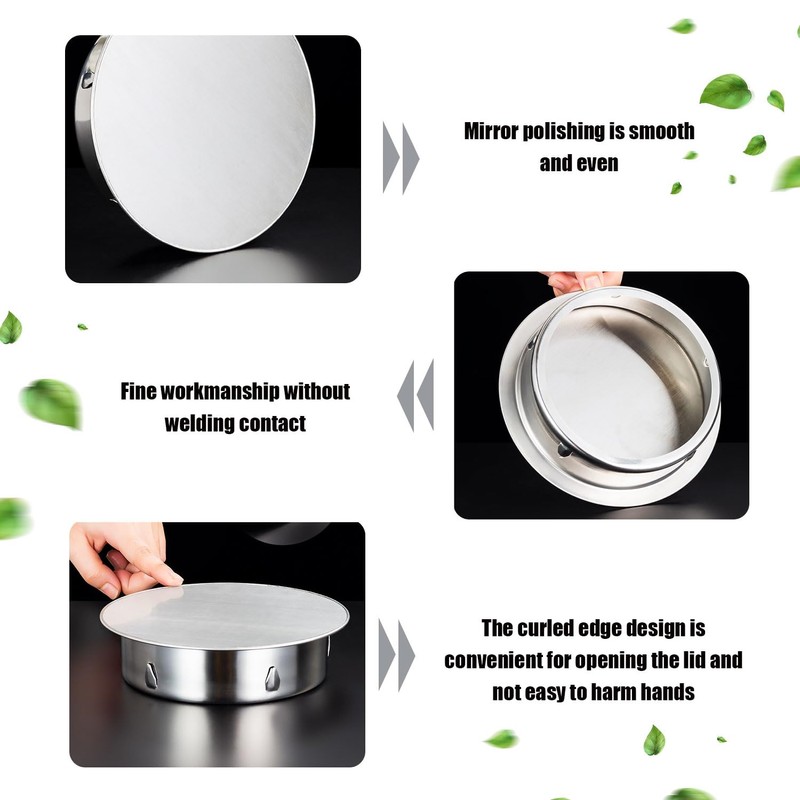 Mirror polishing is smooth and even

Fine workmanship without welding contact

The curled edge design is convenient for opening the lid and not easy to harm hands