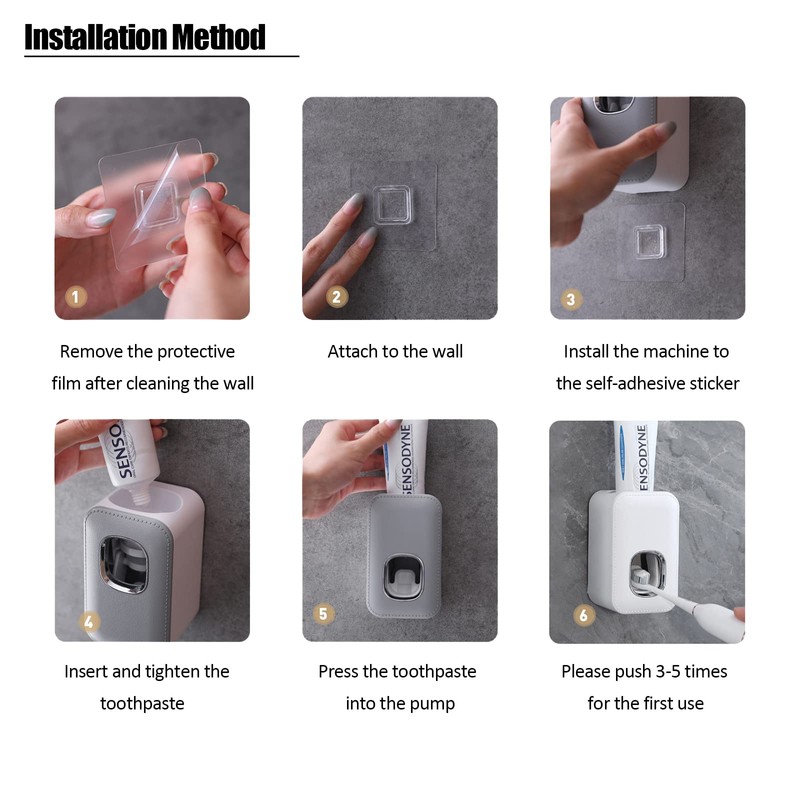 Installation Method

1

Remove the protective film after cleaning the wall

2

Attach to the wall

3

Install the machine to the self-adhesive sticker

SENSO

4

Insert and tighten the toothpaste

SENSODYNE

5

Press the toothpaste into the pump

ENSODYNE

6

Please push 3-5 times for the first use