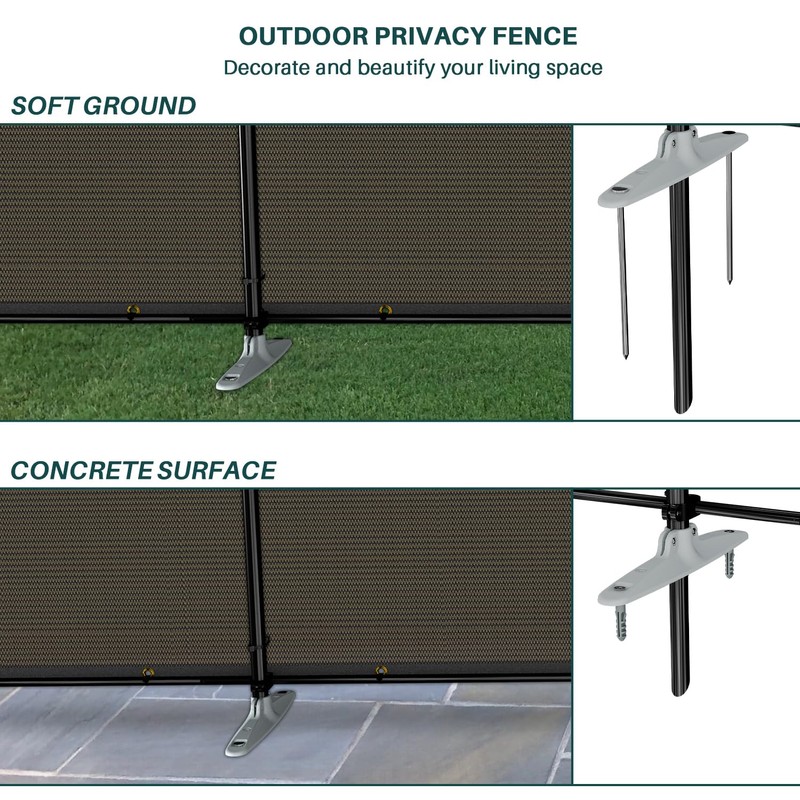 OUTDOOR PRIVACY FENCE

Decorate and beautify your living space

SOFT GROUND

CONCRETE SURFACE