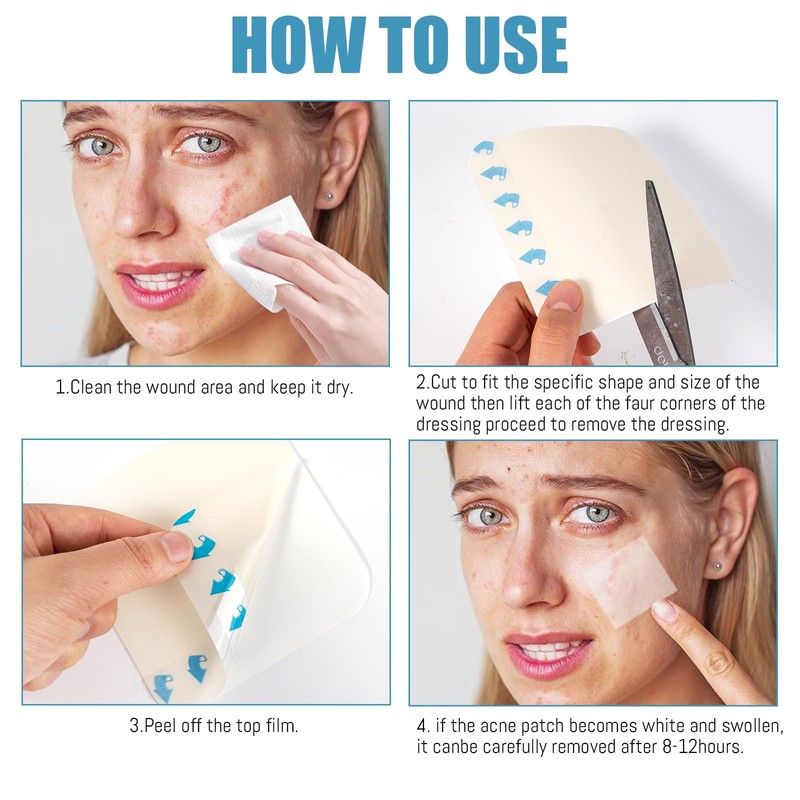 HOW TO USE

1.Clean the wound area and keep it dry.

2.Cut to fit the specific shape and size of the wound then lift each of the faur corners of the dressing proceed to remove the dressing.

3.Peel off the top film.

4. if the acne patch becomes white and swollen, it canbe carefully removed after 8-12hours.