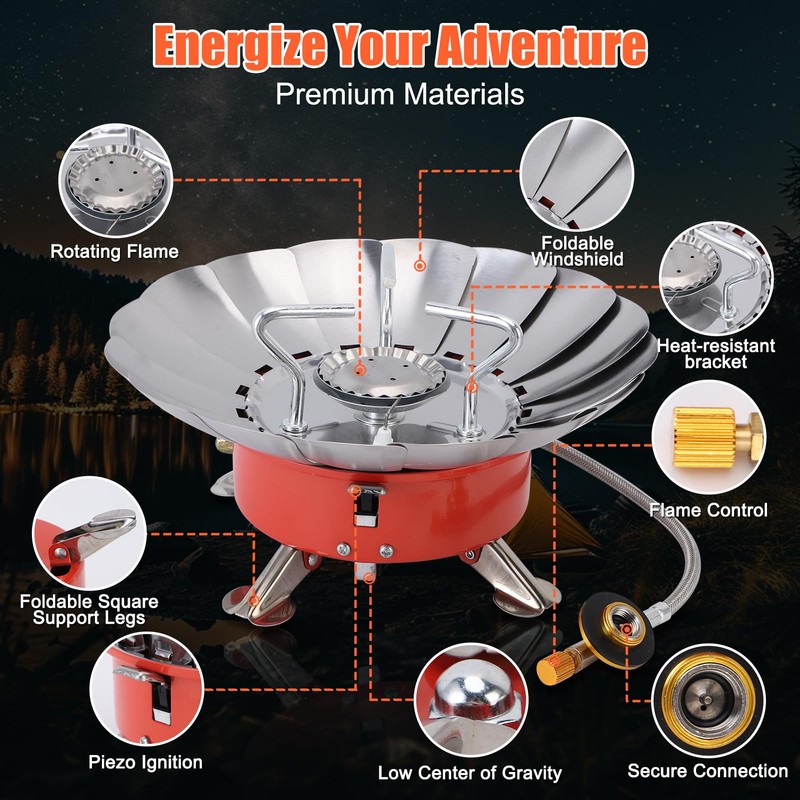 Energize Your Adventure
Premium Materials

Rotating Flame

Foldable Windshield

Heat-resistant bracket

Flame Control

Foldable Square Support Legs

Piezo Ignition

Low Center of Gravity

Secure Connection