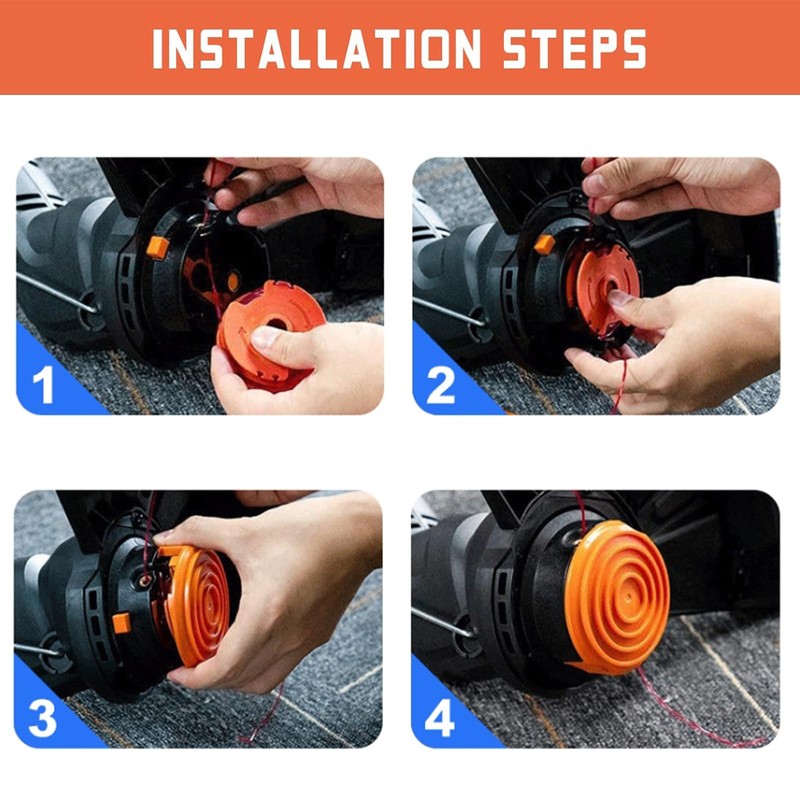 INSTALLATION STEPS

1

2

3

4