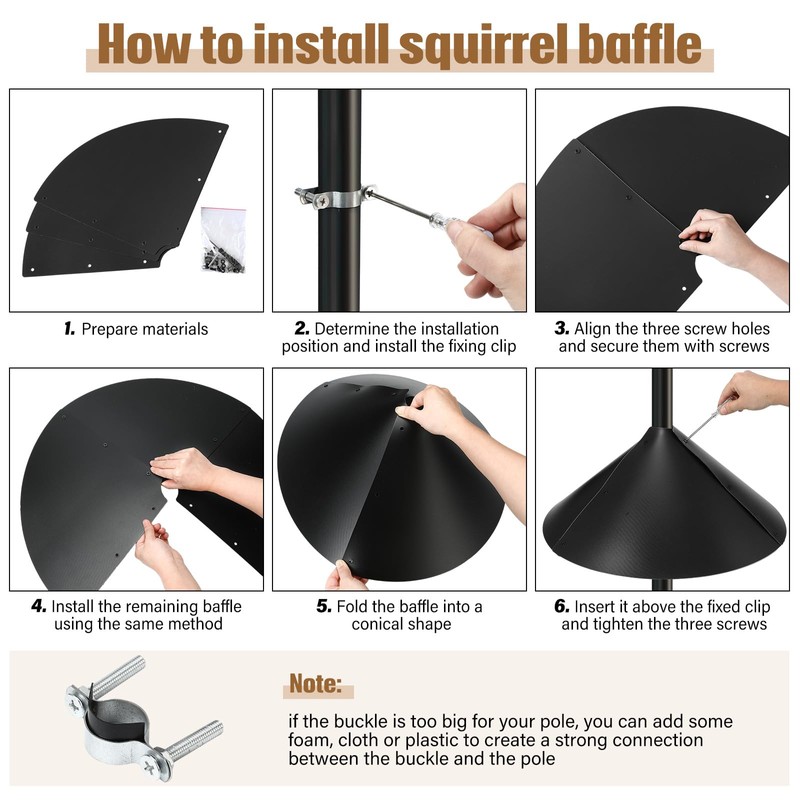 How to install squirrel baffle

1. Prepare materials

2. Determine the installation position and install the fixing clip

3. Align the three screw holes and secure them with screws

4. Install the remaining baffle using the same method

5. Fold the baffle into a conical shape

6. Insert it above the fixed clip and tighten the three screws

Note:

if the buckle is too big for your pole, you can add some foam, cloth or plastic to create a strong connection between the buckle and the pole