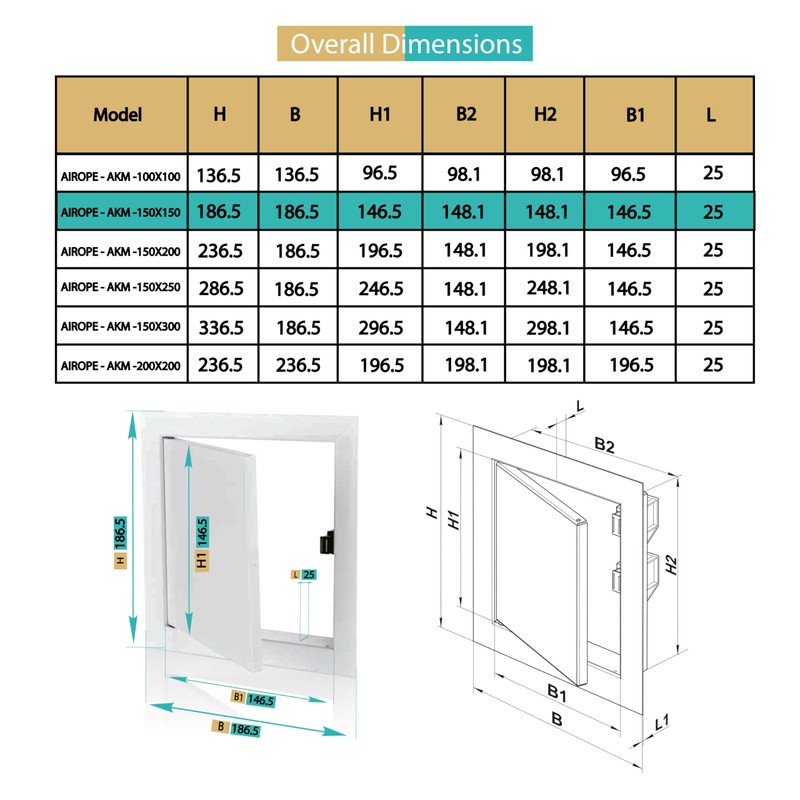 Overall Dimensions

| Model | H | B | H1 | B2 | H2 | B1 | L |
|---|---|---|---|---|---|---|---|
| AIROPE - AKM -100X100 | 136.5 | 136.5 | 96.5 | 98.1 | 98.1 | 96.5 | 25 |
| AIROPE - AKM -150X150 | 186.5 | 186.5 | 146.5 | 148.1 | 148.1 | 146.5 | 25 |
| AIROPE - AKM -150X200 | 236.5 | 186.5 | 196.5 | 148.1 | 198.1 | 146.5 | 25 |
| AIROPE - AKM -150X250 | 286.5 | 186.5 | 246.5 | 148.1 | 248.1 | 146.5 | 25 |
| AIROPE - AKM -150X300 | 336.5 | 186.5 | 296.5 | 148.1 | 298.1 | 146.5 | 25 |
| AIROPE - AKM -200X200 | 236.5 | 236.5 | 196.5 | 198.1 | 198.1 | 196.5 | 25 |

H 186.5
H1 146.5
L 25
B1 146.5
B 186.5

L
B2
H
H1
H2
B1
B
L1