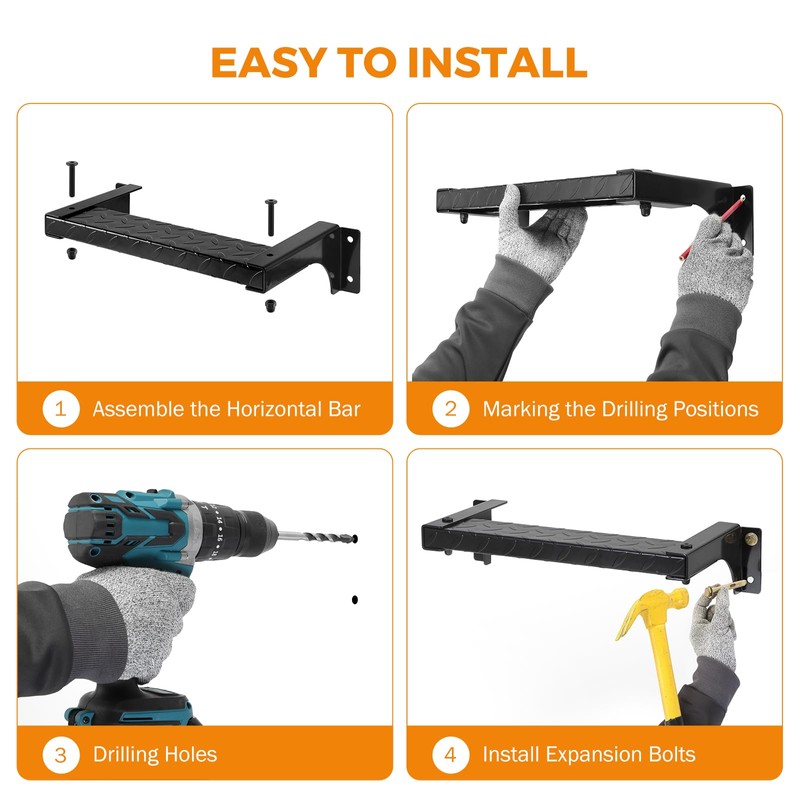 EASY TO INSTALL

1 Assemble the Horizontal Bar

2 Marking the Drilling Positions

3 Drilling Holes

4 Install Expansion Bolts