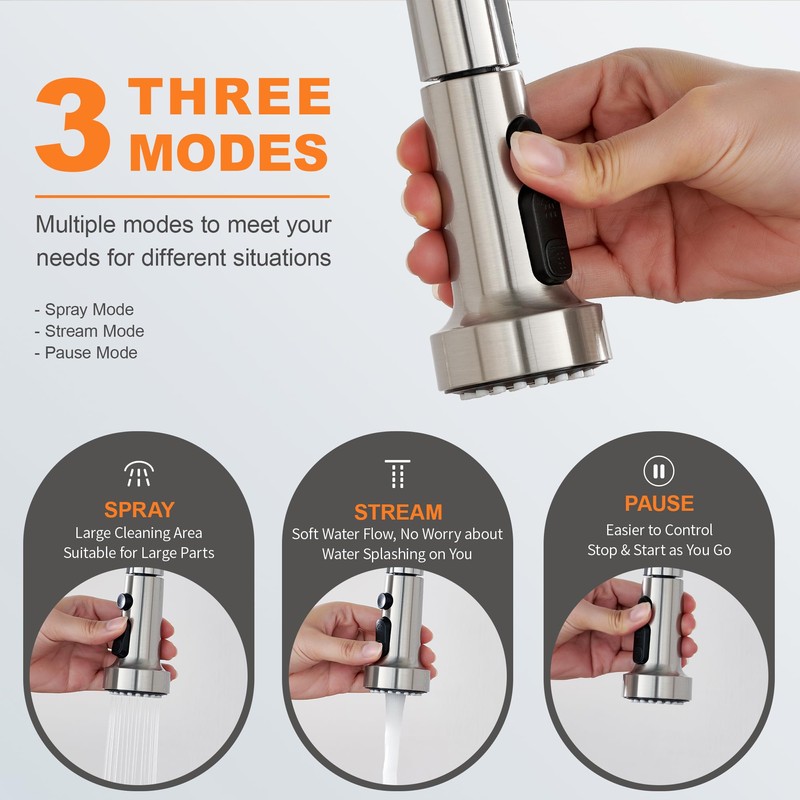 3 THREE MODES

Multiple modes to meet your needs for different situations

- Spray Mode
- Stream Mode
- Pause Mode

SPRAY
Large Cleaning Area
Suitable for Large Parts

STREAM
Soft Water Flow, No Worry about
Water Splashing on You

PAUSE
Easier to Control
Stop & Start as You Go