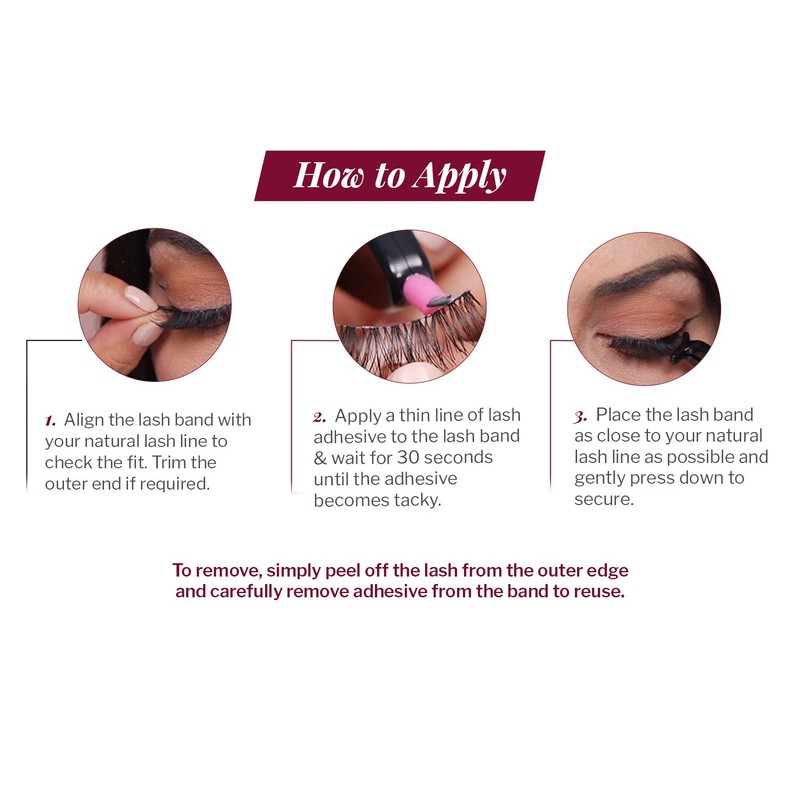 How to Apply

1. Align the lash band with your natural lash line to check the fit. Trim the outer end if required.

2. Apply a thin line of lash adhesive to the lash band & wait for 30 seconds until the adhesive becomes tacky.

3. Place the lash band as close to your natural lash line as possible and gently press down to secure.

To remove, simply peel off the lash from the outer edge and carefully remove adhesive from the band to reuse.