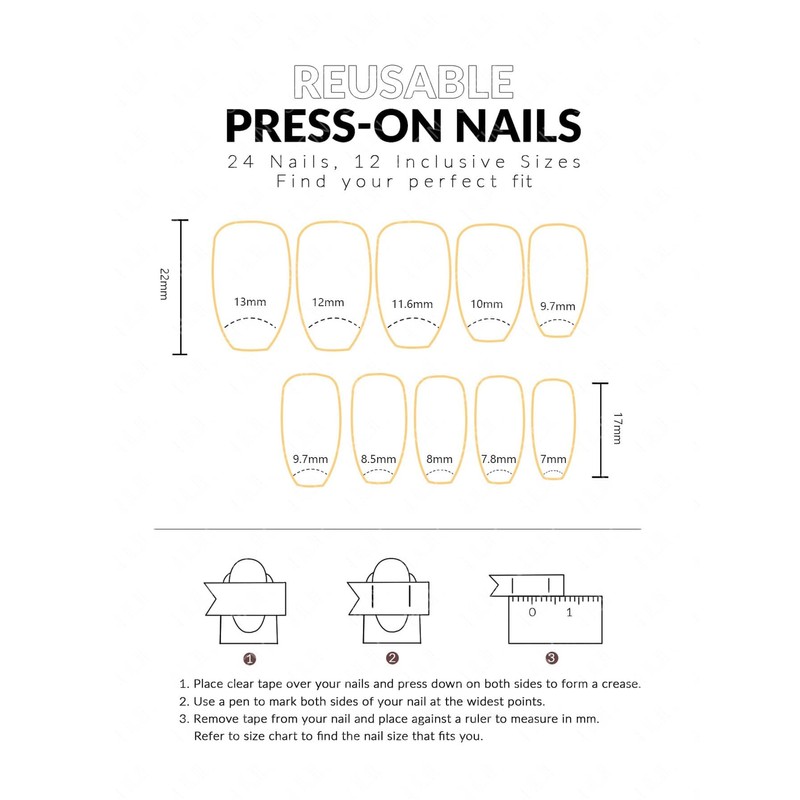 REUSABLE
PRESS-ON NAILS
24 Nails, 12 Inclusive Sizes
Find your perfect fit

22mm

13mm 12mm 11.6mm 10mm 9.7mm

9.7mm 8.5mm 8mm 7.8mm 7mm

17mm

0 1

1 2 3

1. Place clear tape over your nails and press down on both sides to form a crease.
2. Use a pen to mark both sides of your nail at the widest points.
3. Remove tape from your nail and place against a ruler to measure in mm. Refer to size chart to find the nail size that fits you.