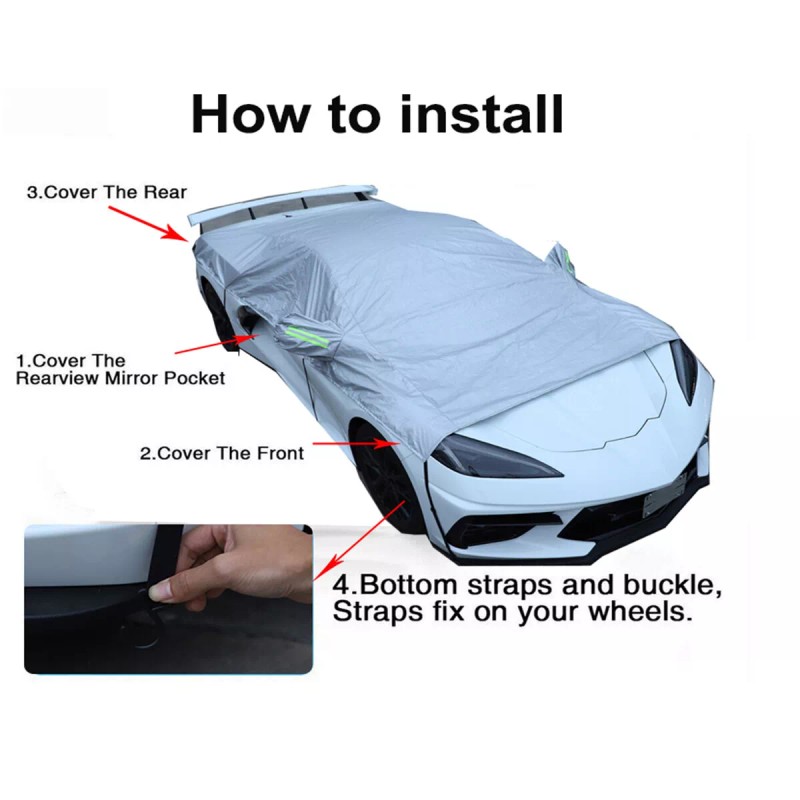 How to install

3.Cover The Rear

1.Cover The Rearview Mirror Pocket

2.Cover The Front

4.Bottom straps and buckle, Straps fix on your wheels.