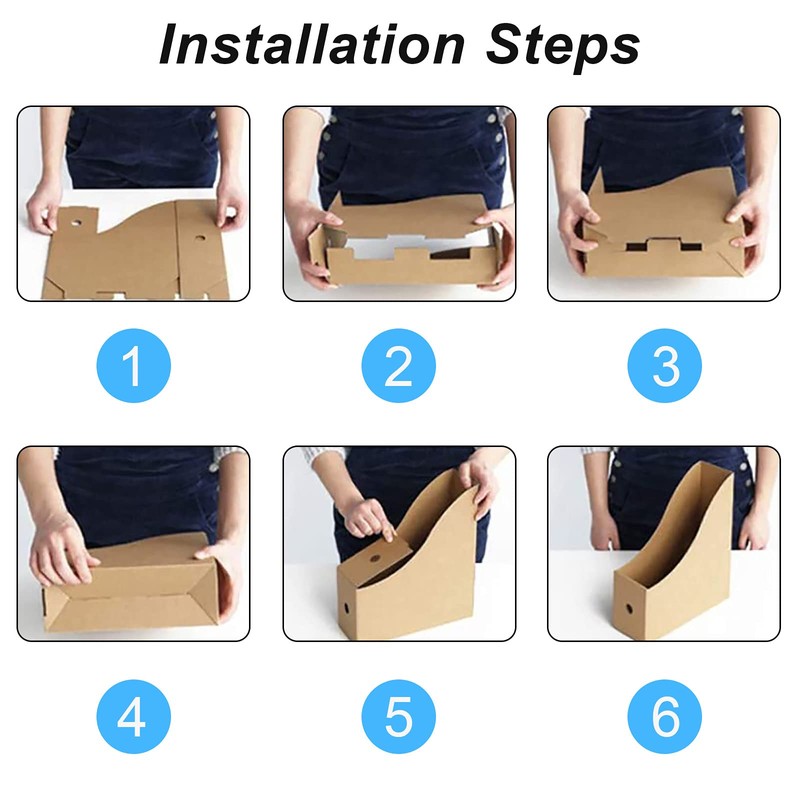 Installation Steps

1

2

3

4

5

6