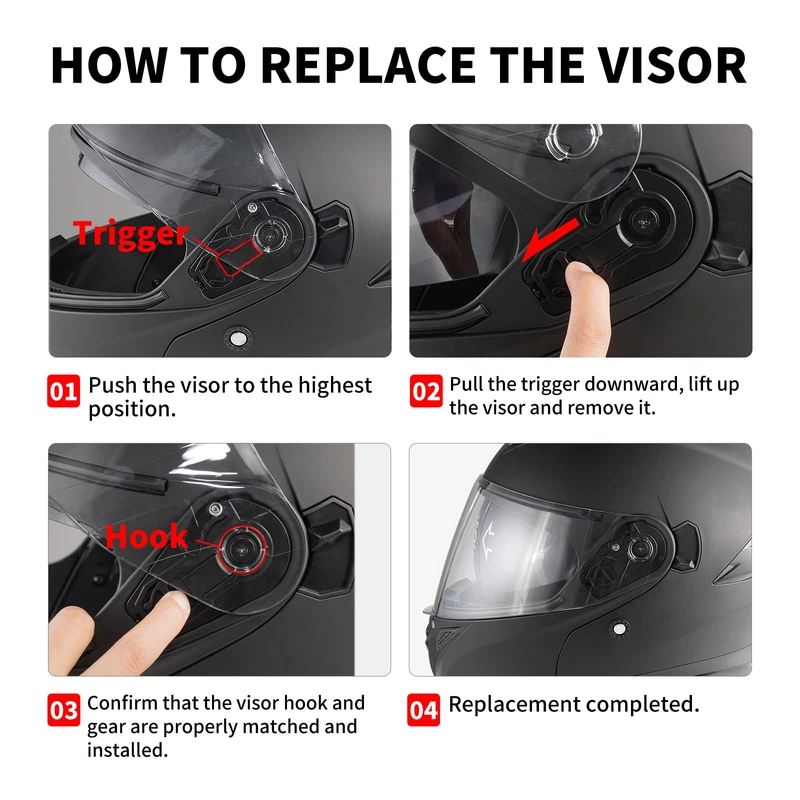 HOW TO REPLACE THE VISOR

Trigger

01 Push the visor to the highest position.

02 Pull the trigger downward, lift up the visor and remove it.

Hook

03 Confirm that the visor hook and gear are properly matched and installed.

04 Replacement completed.