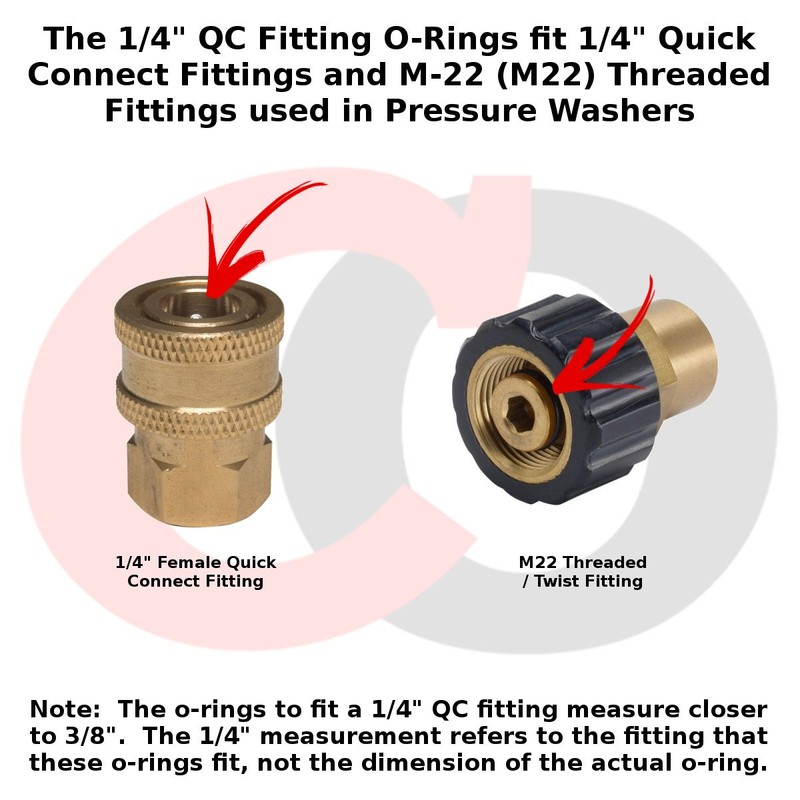 The 1/4" QC Fitting O-Rings fit 1/4" Quick Connect Fittings and M-22 (M22) Threaded Fittings used in Pressure Washers

1/4" Female Quick Connect Fitting

M22 Threaded / Twist Fitting

Note: The o-rings to fit a 1/4" QC fitting measure closer to 3/8". The 1/4" measurement refers to the fitting that these o-rings fit, not the dimension of the actual o-ring.