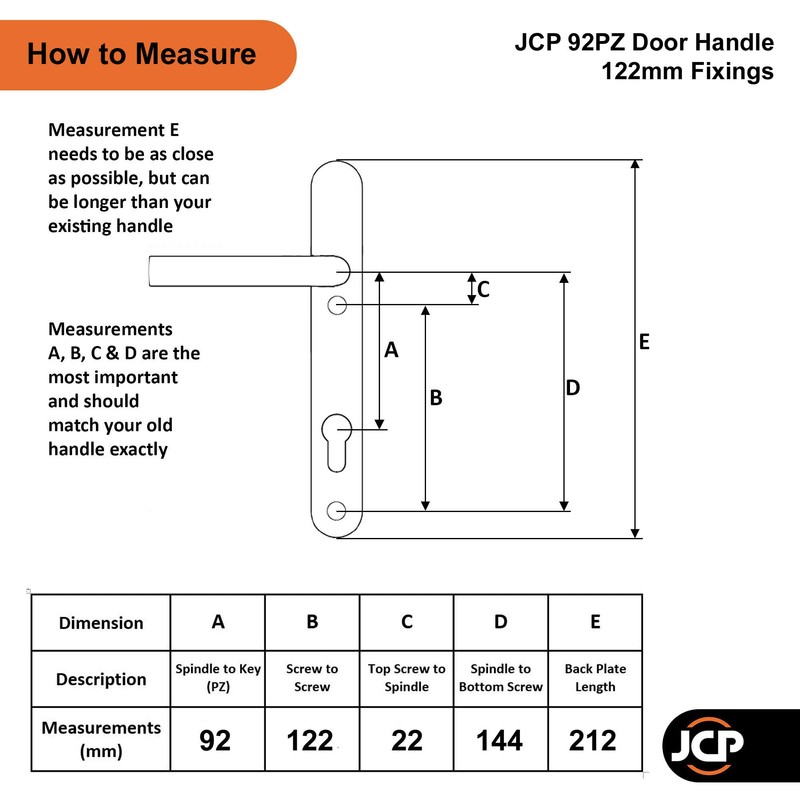 How to Measure

JCP 92PZ Door Handle
122mm Fixings

Measurement E needs to be as close as possible, but can be longer than your existing handle

Measurements A, B, C & D are the most important and should match your old handle exactly

C

A

B

D

E

| Dimension | A | B | C | D | E |
|---|---|---|---|---|---|
| Description | Spindle to Key (PZ) | Screw to Screw | Top Screw to Spindle | Spindle to Bottom Screw | Back Plate Length |
| Measurements (mm) | 92 | 122 | 22 | 144 | 212 |

JCP