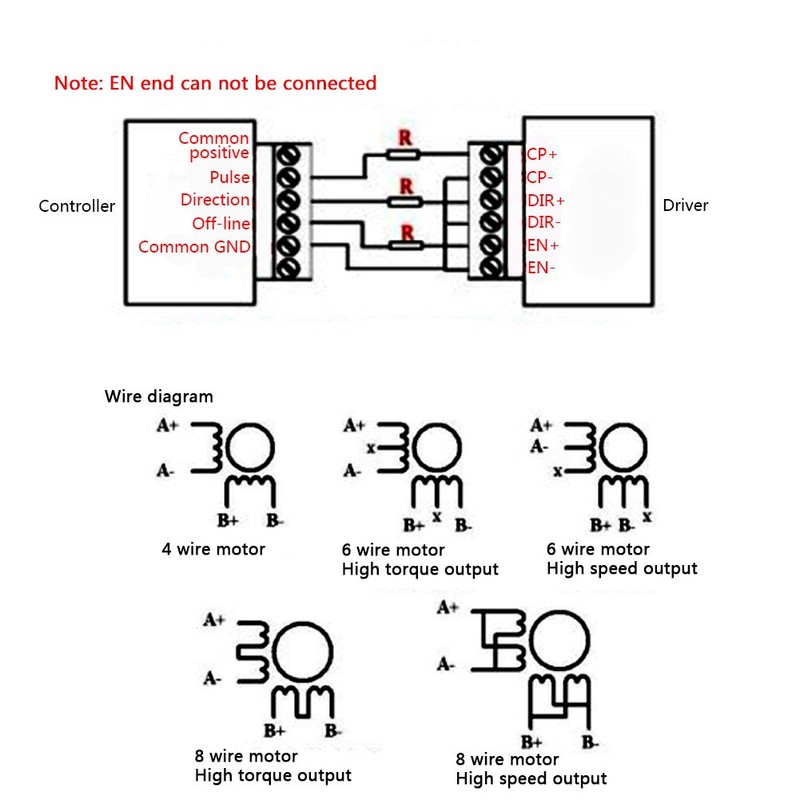 Note: EN end can not be connected

Controller

Common positive
Pulse
Direction
Off-line
Common GND

R
R
R

CP+
CP-
DIR+
DIR-
EN+
EN-

Driver

Wire diagram

A+
A-
B+ B-
4 wire motor

A+
x
A-
B+ x B-
6 wire motor
High torque output

A+
A-
x
B+ B- x
6 wire motor
High speed output

A+
A-
B+ B-
8 wire motor
High torque output

A+
A-
B+ B-
8 wire motor
High speed output