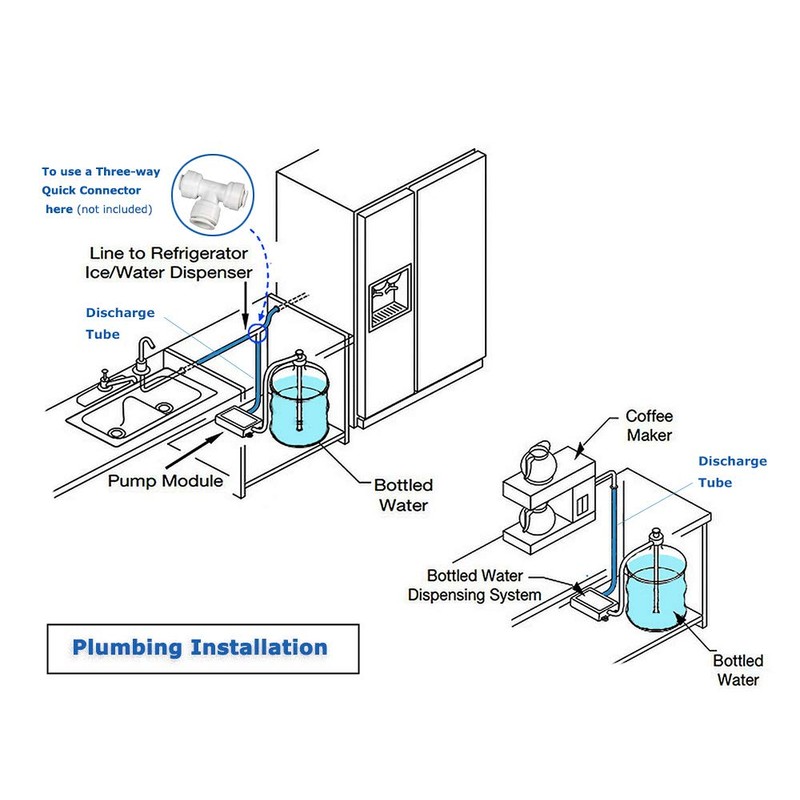 To use a Three-way Quick Connector here (not included)

Line to Refrigerator Ice/Water Dispenser

Discharge Tube

Pump Module

Bottled Water

Coffee Maker

Discharge Tube

Bottled Water Dispensing System

Bottled Water

Plumbing Installation