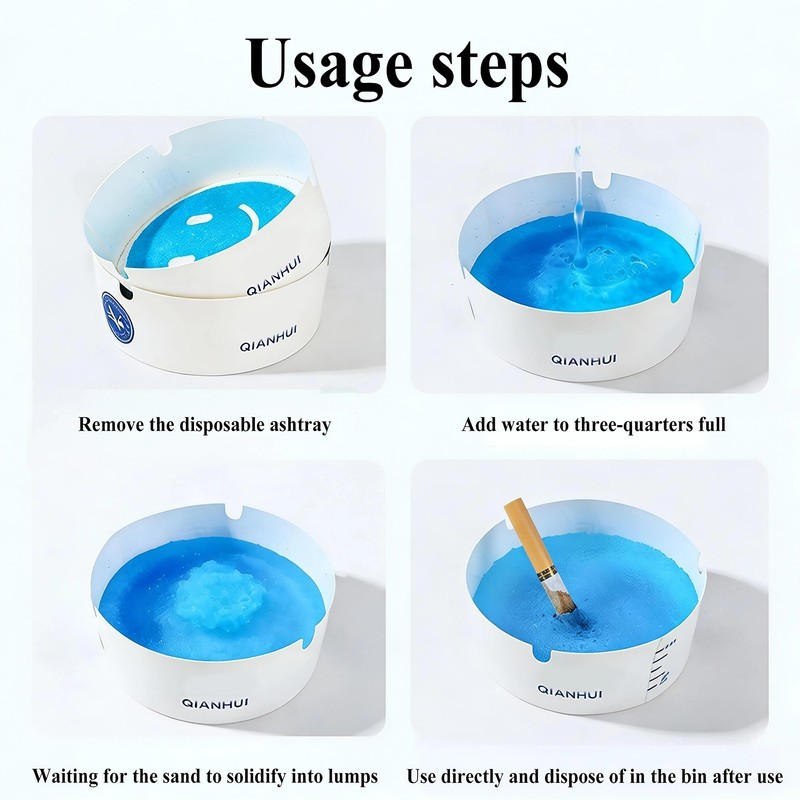 Usage steps

QIANHUI

QIANHUI

Remove the disposable ashtray

QIANHUI

Add water to three-quarters full

QIANHUI

Waiting for the sand to solidify into lumps

QIANHUI

Use directly and dispose of in the bin after use