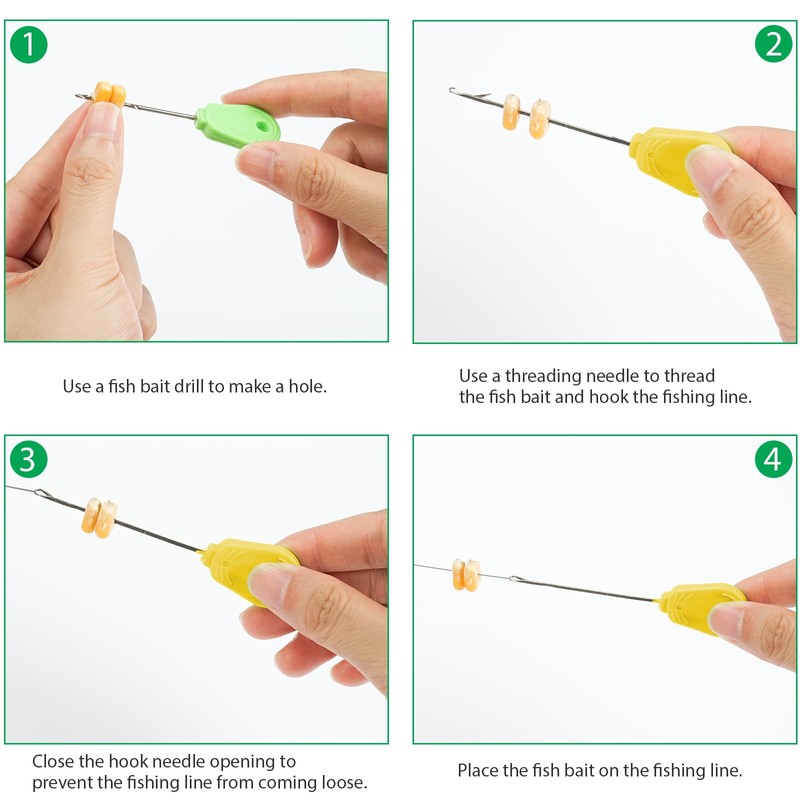 1

Use a fish bait drill to make a hole.

2

Use a threading needle to thread the fish bait and hook the fishing line.

3

Close the hook needle opening to prevent the fishing line from coming loose.

4

Place the fish bait on the fishing line.