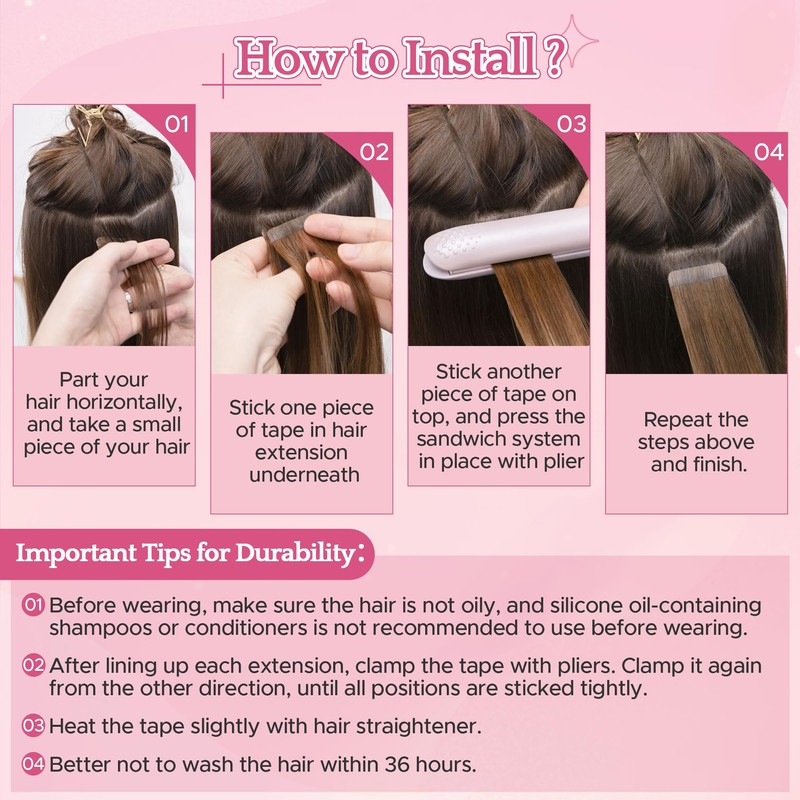 How to Install ?

01
Part your hair horizontally, and take a small piece of your hair

02
Stick one piece of tape in hair extension underneath

03
Stick another piece of tape on top, and press the sandwich system in place with plier

04
Repeat the steps above and finish.

Important Tips for Durability:

01 Before wearing, make sure the hair is not oily, and silicone oil-containing shampoos or conditioners is not recommended to use before wearing.

02 After lining up each extension, clamp the tape with pliers. Clamp it again from the other direction, until all positions are sticked tightly.

03 Heat the tape slightly with hair straightener.

04 Better not to wash the hair within 36 hours.