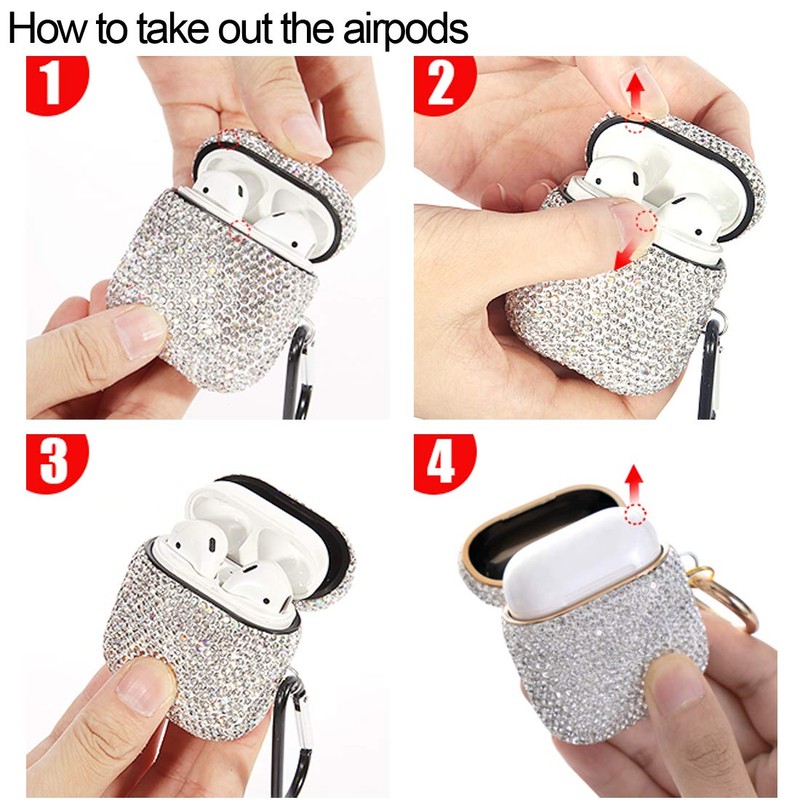 How to take out the airpods

1

2

3

4